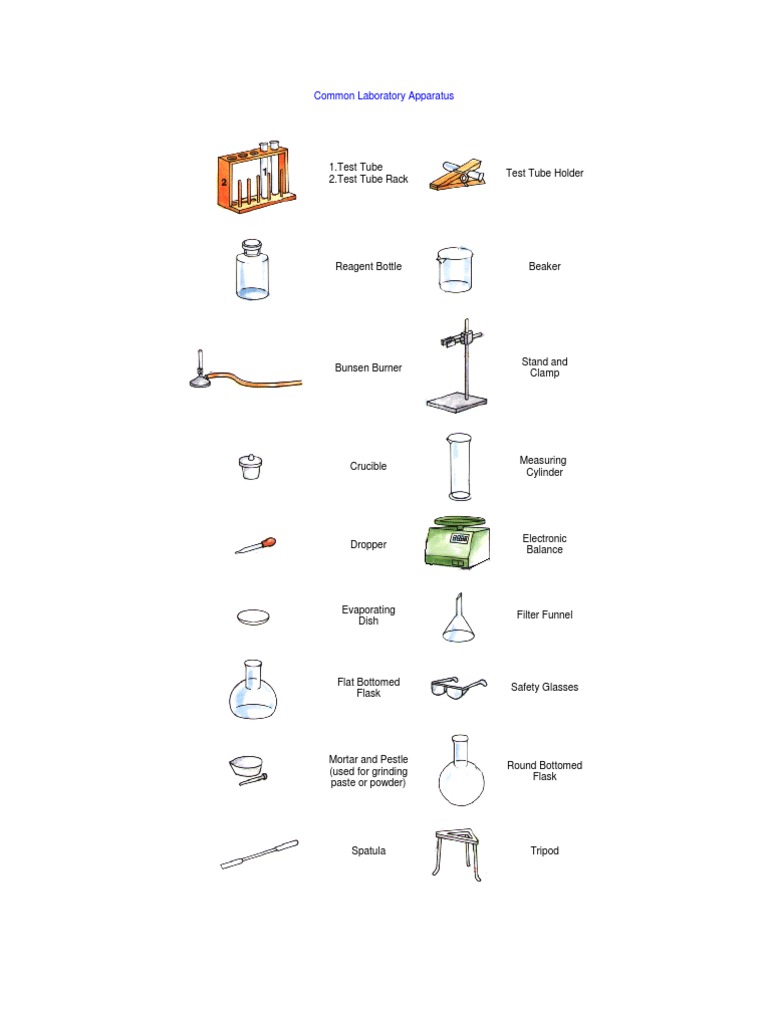 Common Laboratory Apparatus

2

1

1.Test Tube
2.Test Tube Rack

Test Tube Holder

Reagent Bottle

Beaker

Bunsen Burner

Stand and Clamp

Crucible

Measuring Cylinder

Dropper

Electronic Balance

Evaporating Dish

Filter Funnel

Flat Bottomed Flask

Safety Glasses

Mortar and Pestle (used for grinding paste or powder)

Round Bottomed Flask

Spatula

Tripod