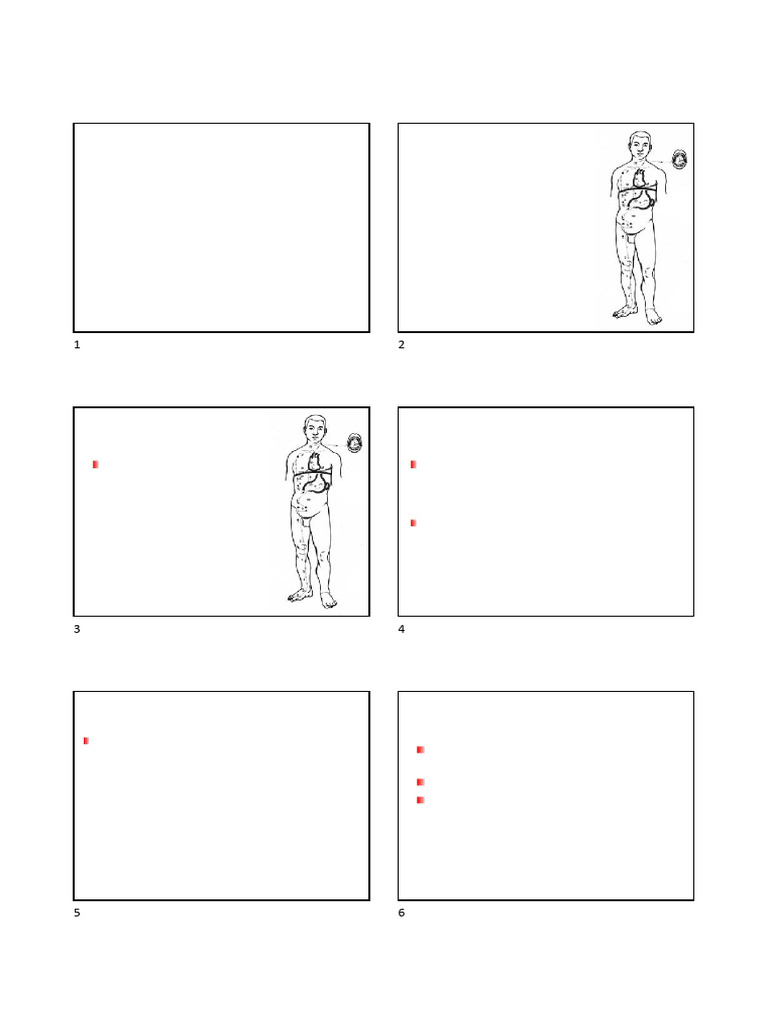 1

2

3

4

5

6