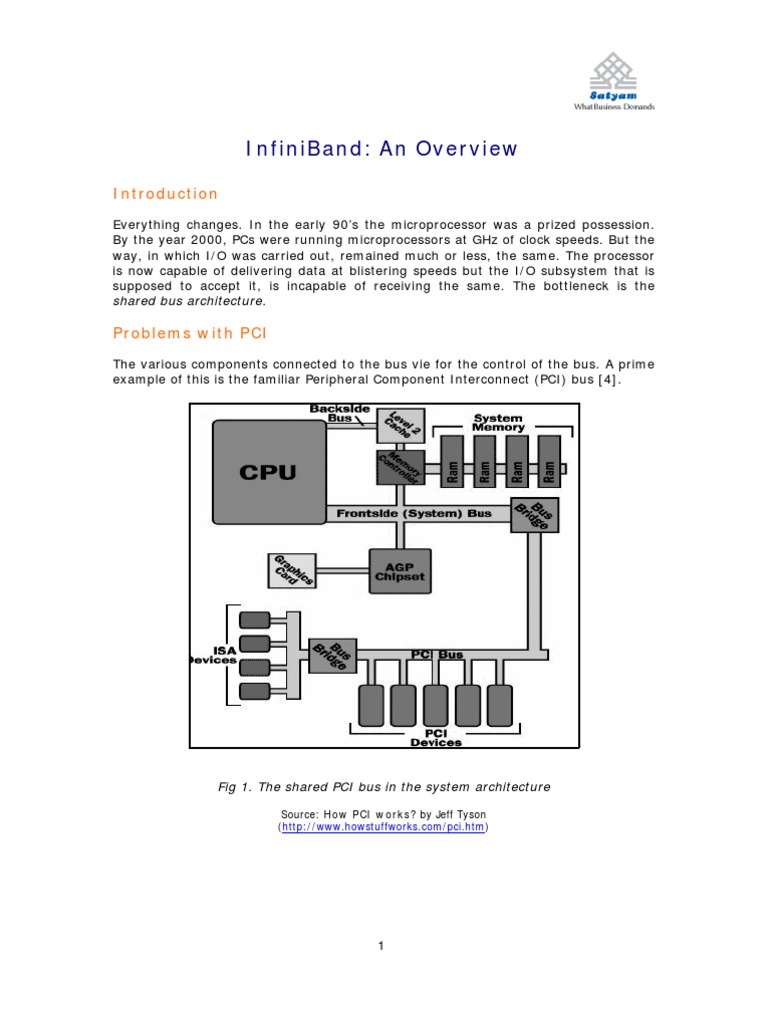 Satyam
What Business Demands

InfiniBand: An Overview

Introduction

Everything changes. In the early 90's the microprocessor was a prized possession. By the year 2000, PCs were running microprocessors at GHz of clock speeds. But the way, in which I/O was carried out, remained much or less, the same. The processor is now capable of delivering data at blistering speeds but the I/O subsystem that is supposed to accept it, is incapable of receiving the same. The bottleneck is the shared bus architecture.

Problems with PCI

The various components connected to the bus vie for the control of the bus. A prime example of this is the familiar Peripheral Component Interconnect (PCI) bus [4].

Backside Bus
Level 2 Cache
System Memory
CPU
Memory Controller
Ram
Ram
Ram
Ram
Frontside (System) Bus
Bus Bridge
Graphics Card
AGP Chipset
ISA Devices
Bus Bridge
PCI Bus
PCI Devices

Fig 1. The shared PCI bus in the system architecture

Source: How PCI works? by Jeff Tyson
(http://www.howstuffworks.com/pci.htm)

1