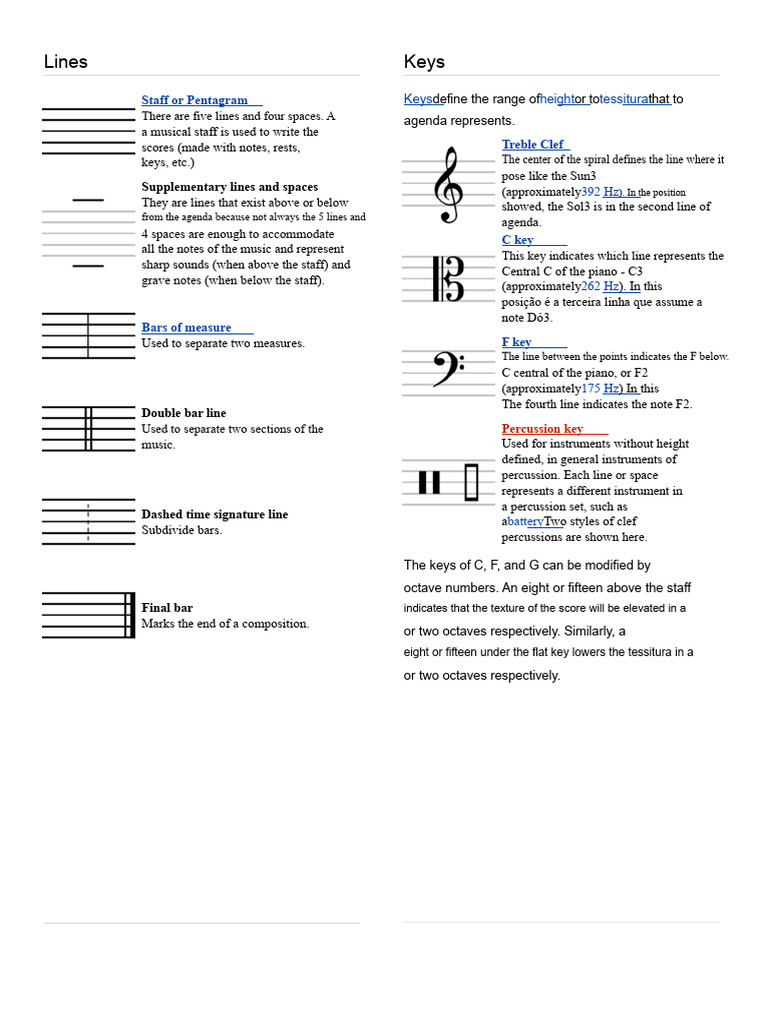 Lines

Staff or Pentagram
There are five lines and four spaces. A a musical staff is used to write the scores (made with notes, rests, keys, etc.)

Supplementary lines and spaces
They are lines that exist above or below from the agenda because not always the 5 lines and 4 spaces are enough to accommodate all the notes of the music and represent sharp sounds (when above the staff) and grave notes (when below the staff).

Bars of measure
Used to separate two measures.

Double bar line
Used to separate two sections of the music.

Dashed time signature line
Subdivide bars.

Final bar
Marks the end of a composition.

Keys

Keysdefine the range ofheightor totessiturathat to agenda represents.

Treble Clef
The center of the spiral defines the line where it pose like the Sun3 (approximately392 Hz). In the position showed, the Sol3 is in the second line of agenda.

C key
This key indicates which line represents the Central C of the piano - C3 (approximately262 Hz). In this posição é a terceira linha que assume a note Dó3.

F key
The line between the points indicates the F below. C central of the piano, or F2 (approximately175 Hz) In this The fourth line indicates the note F2.

Percussion key
Used for instruments without height defined, in general instruments of percussion. Each line or space represents a different instrument in a percussion set, such as abatteryTwo styles of clef percussions are shown here.

The keys of C, F, and G can be modified by octave numbers. An eight or fifteen above the staff indicates that the texture of the score will be elevated in a or two octaves respectively. Similarly, a eight or fifteen under the flat key lowers the tessitura in a or two octaves respectively.