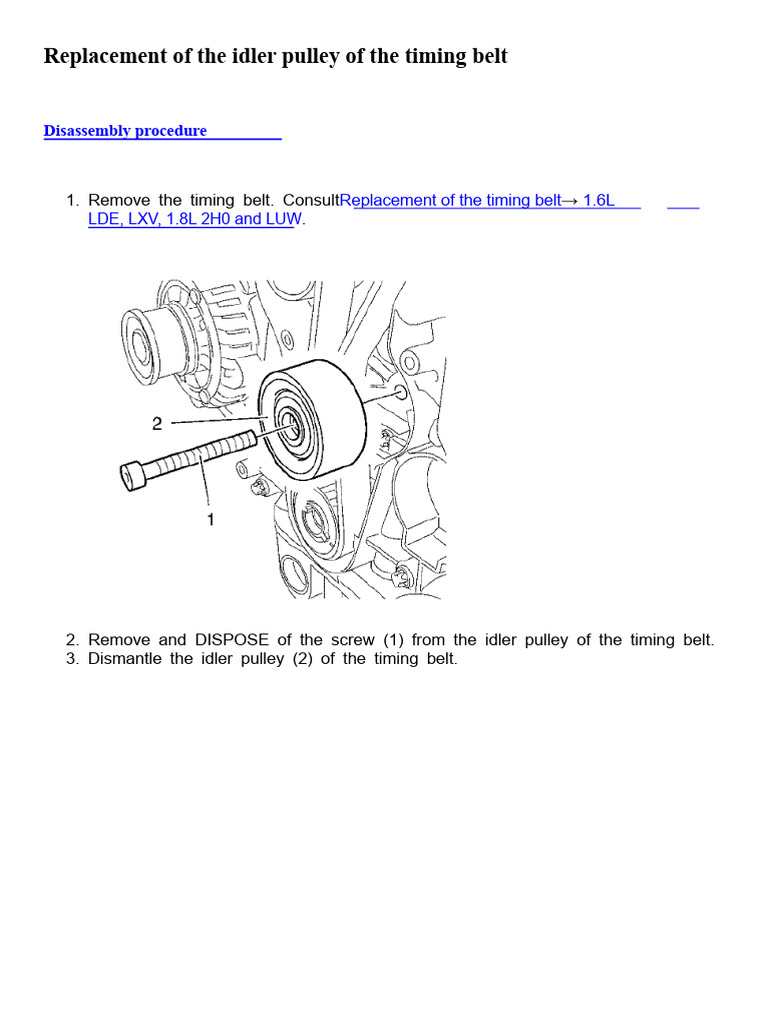 Replacement of the idler pulley of the timing belt

Disassembly procedure

1. Remove the timing belt. ConsultReplacement of the timing belt→ 1.6L LDE, LXV, 1.8L 2H0 and LUW.

2

1

2. Remove and DISPOSE of the screw (1) from the idler pulley of the timing belt.
3. Dismantle the idler pulley (2) of the timing belt.