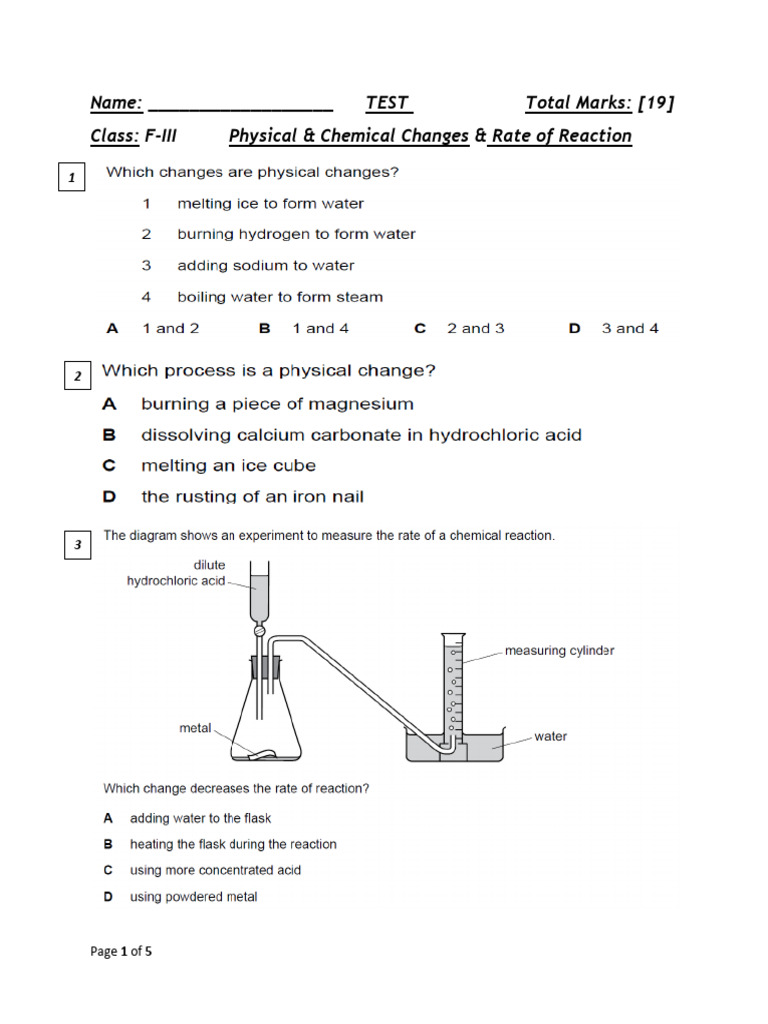 Name: ____________________ TEST Total Marks: [19]

Class: F-III Physical & Chemical Changes & Rate of Reaction

1 Which changes are physical changes?

1 melting ice to form water

2 burning hydrogen to form water

3 adding sodium to water

4 boiling water to form steam

A 1 and 2 B 1 and 4 C 2 and 3 D 3 and 4

2 Which process is a physical change?

A burning a piece of magnesium

B dissolving calcium carbonate in hydrochloric acid

C melting an ice cube

D the rusting of an iron nail

3 The diagram shows an experiment to measure the rate of a chemical reaction.

dilute hydrochloric acid

measuring cylinder

metal

water

Which change decreases the rate of reaction?

A adding water to the flask

B heating the flask during the reaction

C using more concentrated acid

D using powdered metal

Page 1 of 5