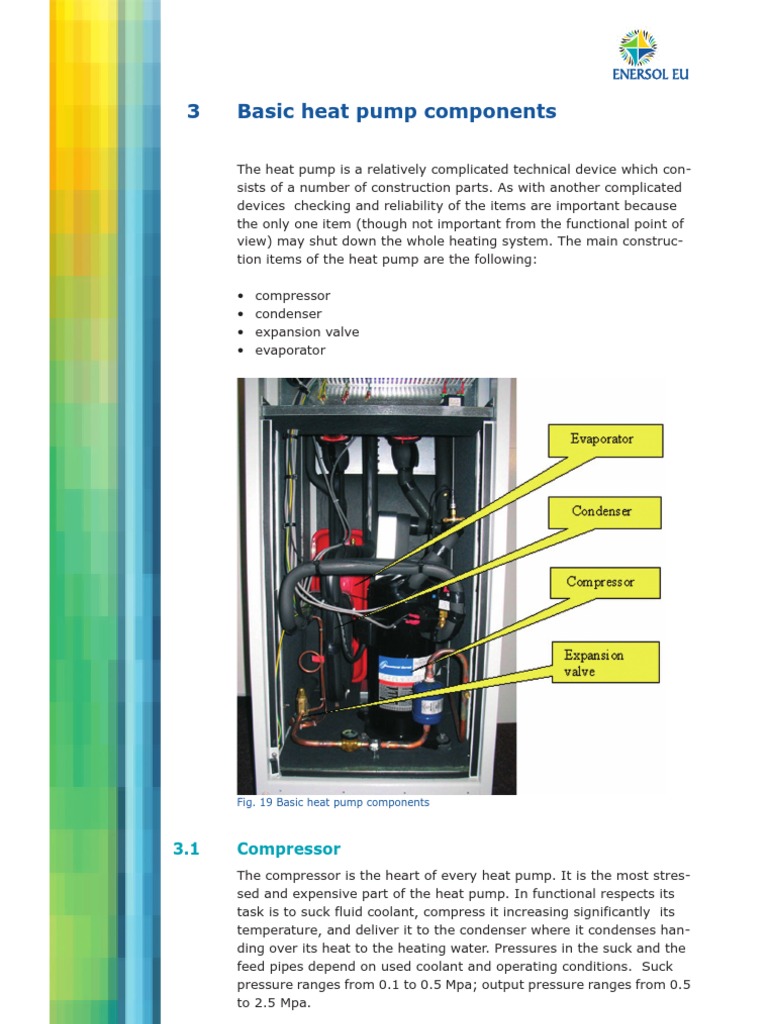 ENERSOL EU

3 Basic heat pump components

The heat pump is a relatively complicated technical device which consists of a number of construction parts. As with another complicated devices checking and reliability of the items are important because the only one item (though not important from the functional point of view) may shut down the whole heating system. The main construction items of the heat pump are the following:

• compressor
• condenser
• expansion valve
• evaporator

Evaporator
Condenser
Compressor
Expansion valve

Fig. 19 Basic heat pump components

3.1 Compressor

The compressor is the heart of every heat pump. It is the most stressed and expensive part of the heat pump. In functional respects its task is to suck fluid coolant, compress it increasing significantly its temperature, and deliver it to the condenser where it condenses handing over its heat to the heating water. Pressures in the suck and the feed pipes depend on used coolant and operating conditions. Suck pressure ranges from 0.1 to 0.5 Mpa; output pressure ranges from 0.5 to 2.5 Mpa.