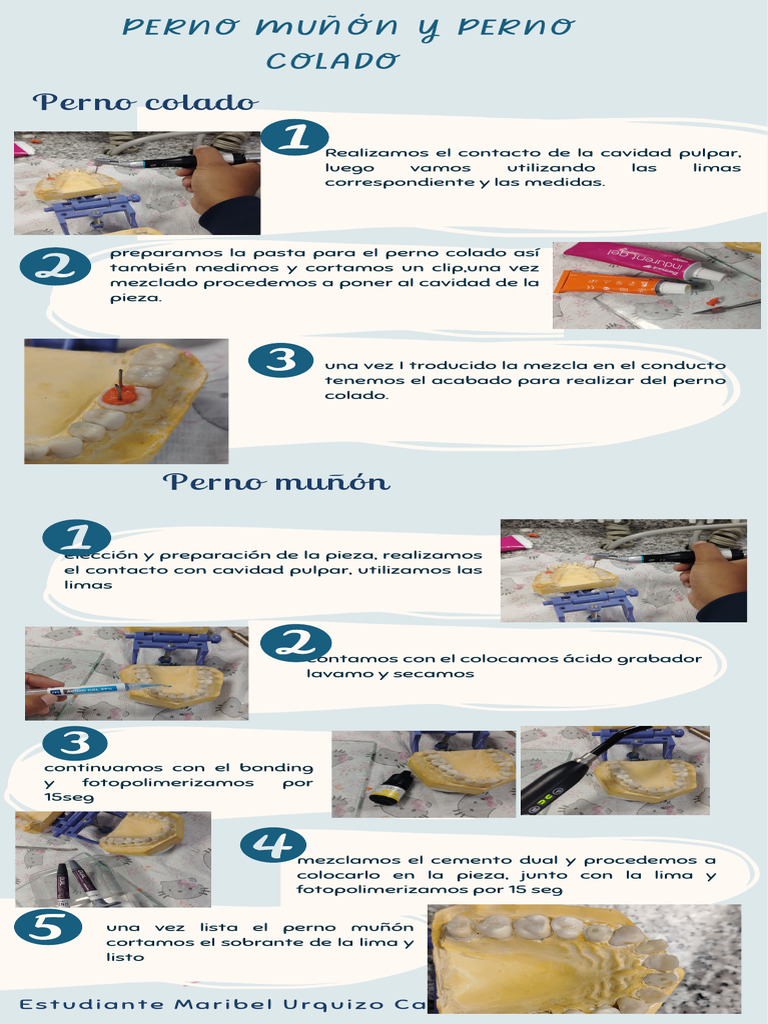 PERNO MUÑÓN Y PERNO COLADO

Perno colado

1

Realizamos el contacto de la cavidad pulpar, luego vamos utilizando las limas correspondiente y las medidas.

2

preparamos la pasta para el perno colado así también medimos y cortamos un clip,una vez mezclado procedemos a poner al cavidad de la pieza.

3

una vez I troducido la mezcla en el conducto tenemos el acabado para realizar del perno colado.

Perno muñón

1

elección y preparación de la pieza, realizamos el contacto con cavidad pulpar, utilizamos las limas

2

contamos con el colocamos ácido grabador lavamo y secamos

3

continuamos con el bonding y fotopolimerizamos por 15seg

4

mezclamos el cemento dual y procedemos a colocarlo en la pieza, junto con la lima y fotopolimerizamos por 15 seg

5

una vez lista el perno muñón cortamos el sobrante de la lima y listo

Estudiante Maribel Urquizo Ca