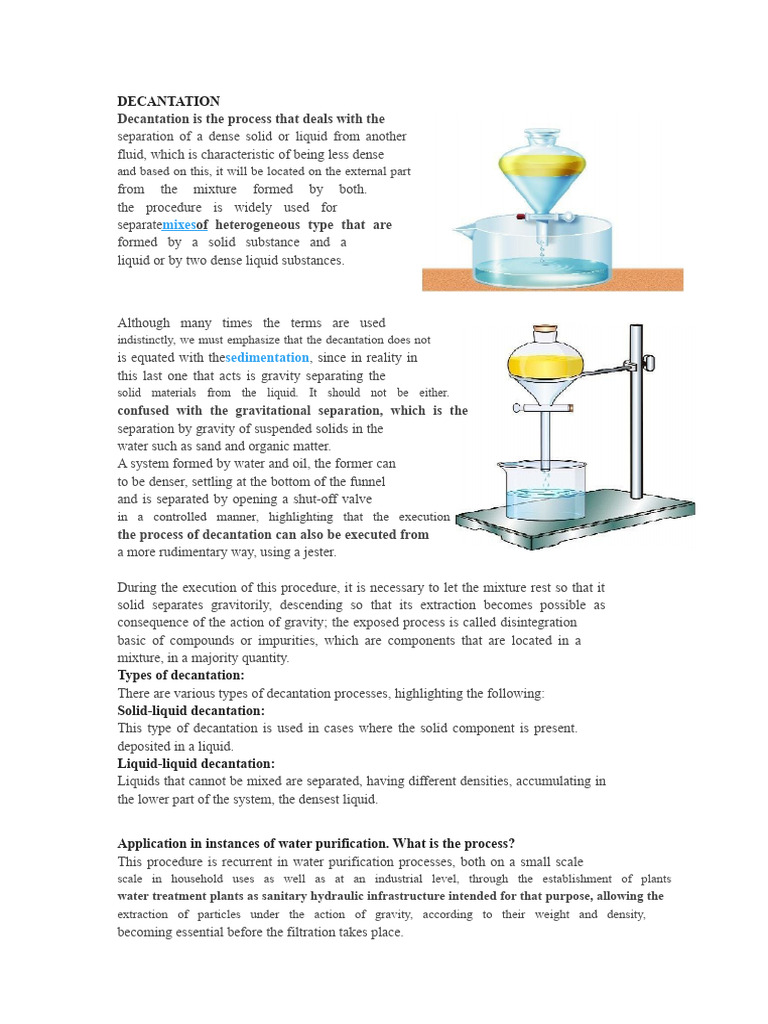 DECANTATION
Decantation is the process that deals with the separation of a dense solid or liquid from another fluid, which is characteristic of being less dense and based on this, it will be located on the external part from the mixture formed by both.
the procedure is widely used for separatemixesof heterogeneous type that are formed by a solid substance and a liquid or by two dense liquid substances.

Although many times the terms are used indistinctly, we must emphasize that the decantation does not is equated with thesedimentation, since in reality in this last one that acts is gravity separating the solid materials from the liquid. It should not be either. confused with the gravitational separation, which is the separation by gravity of suspended solids in the water such as sand and organic matter.
A system formed by water and oil, the former can to be denser, settling at the bottom of the funnel and is separated by opening a shut-off valve in a controlled manner, highlighting that the execution the process of decantation can also be executed from a more rudimentary way, using a jester.

During the execution of this procedure, it is necessary to let the mixture rest so that it solid separates gravitorily, descending so that its extraction becomes possible as consequence of the action of gravity; the exposed process is called disintegration basic of compounds or impurities, which are components that are located in a mixture, in a majority quantity.
Types of decantation:
There are various types of decantation processes, highlighting the following:
Solid-liquid decantation:
This type of decantation is used in cases where the solid component is present. deposited in a liquid.
Liquid-liquid decantation:
Liquids that cannot be mixed are separated, having different densities, accumulating in the lower part of the system, the densest liquid.

Application in instances of water purification. What is the process?
This procedure is recurrent in water purification processes, both on a small scale scale in household uses as well as at an industrial level, through the establishment of plants water treatment plants as sanitary hydraulic infrastructure intended for that purpose, allowing the extraction of particles under the action of gravity, according to their weight and density, becoming essential before the filtration takes place.