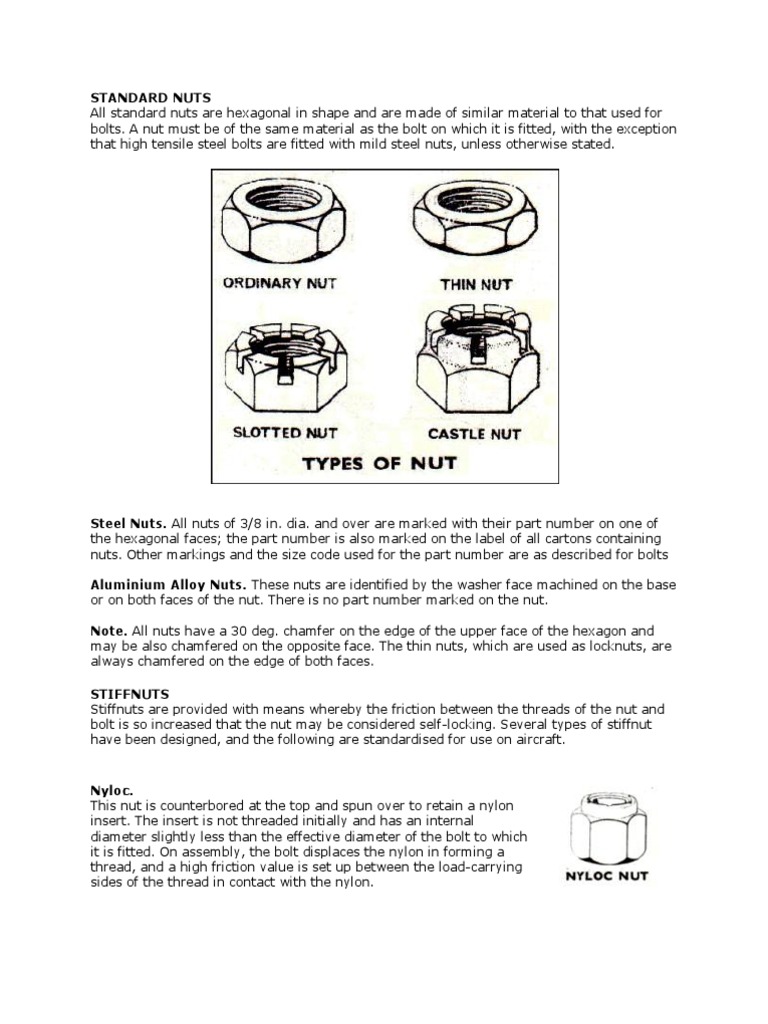 STANDARD NUTS
All standard nuts are hexagonal in shape and are made of similar material to that used for bolts. A nut must be of the same material as the bolt on which it is fitted, with the exception that high tensile steel bolts are fitted with mild steel nuts, unless otherwise stated.

ORDINARY NUT

THIN NUT

SLOTTED NUT

CASTLE NUT

TYPES OF NUT

Steel Nuts. All nuts of 3/8 in. dia. and over are marked with their part number on one of the hexagonal faces; the part number is also marked on the label of all cartons containing nuts. Other markings and the size code used for the part number are as described for bolts

Aluminium Alloy Nuts. These nuts are identified by the washer face machined on the base or on both faces of the nut. There is no part number marked on the nut.

Note. All nuts have a 30 deg. chamfer on the edge of the upper face of the hexagon and may be also chamfered on the opposite face. The thin nuts, which are used as locknuts, are always chamfered on the edge of both faces.

STIFFNUTS
Stiffnuts are provided with means whereby the friction between the threads of the nut and bolt is so increased that the nut may be considered self-locking. Several types of stiffnut have been designed, and the following are standardised for use on aircraft.

Nyloc.
This nut is counterbored at the top and spun over to retain a nylon insert. The insert is not threaded initially and has an internal diameter slightly less than the effective diameter of the bolt to which it is fitted. On assembly, the bolt displaces the nylon in forming a thread, and a high friction value is set up between the load-carrying sides of the thread in contact with the nylon.

NYLOC NUT