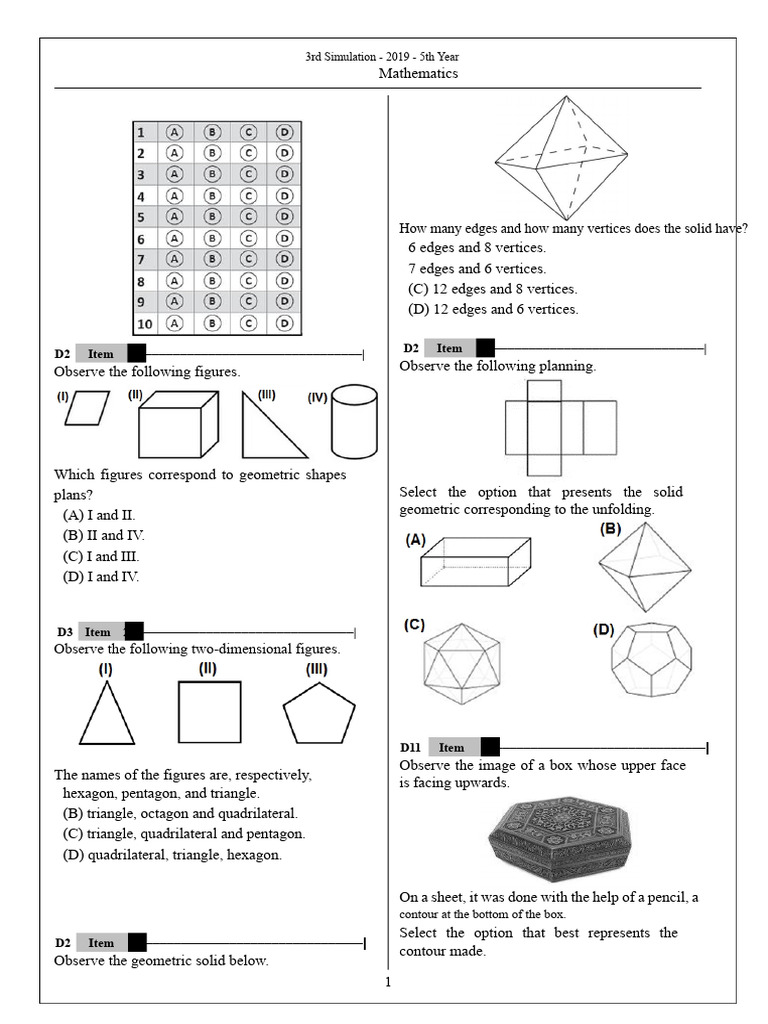 3rd Simulation - 2019 - 5th Year
Mathematics

| 1 | A | B | C | D |
|---|---|---|---|---|
| 2 | A | B | C | D |
| 3 | A | B | C | D |
| 4 | A | B | C | D |
| 5 | A | B | C | D |
| 6 | A | B | C | D |
| 7 | A | B | C | D |
| 8 | A | B | C | D |
| 9 | A | B | C | D |
| 10 | A | B | C | D |

D2 Item

Observe the following figures.

(I) (II) (III) (IV)

Which figures correspond to geometric shapes plans?
(A) I and II.
(B) II and IV.
(C) I and III.
(D) I and IV.

D3 Item

Observe the following two-dimensional figures.

(I) (II) (III)

The names of the figures are, respectively, hexagon, pentagon, and triangle.
(B) triangle, octagon and quadrilateral.
(C) triangle, quadrilateral and pentagon.
(D) quadrilateral, triangle, hexagon.

D2 Item

Observe the geometric solid below.

How many edges and how many vertices does the solid have?
6 edges and 8 vertices.
7 edges and 6 vertices.
(C) 12 edges and 8 vertices.
(D) 12 edges and 6 vertices.

D2 Item

Observe the following planning.

Select the option that presents the solid geometric corresponding to the unfolding.

(A) (B)
(C) (D)

D11 Item

Observe the image of a box whose upper face is facing upwards.

On a sheet, it was done with the help of a pencil, a contour at the bottom of the box.
Select the option that best represents the contour made.

1