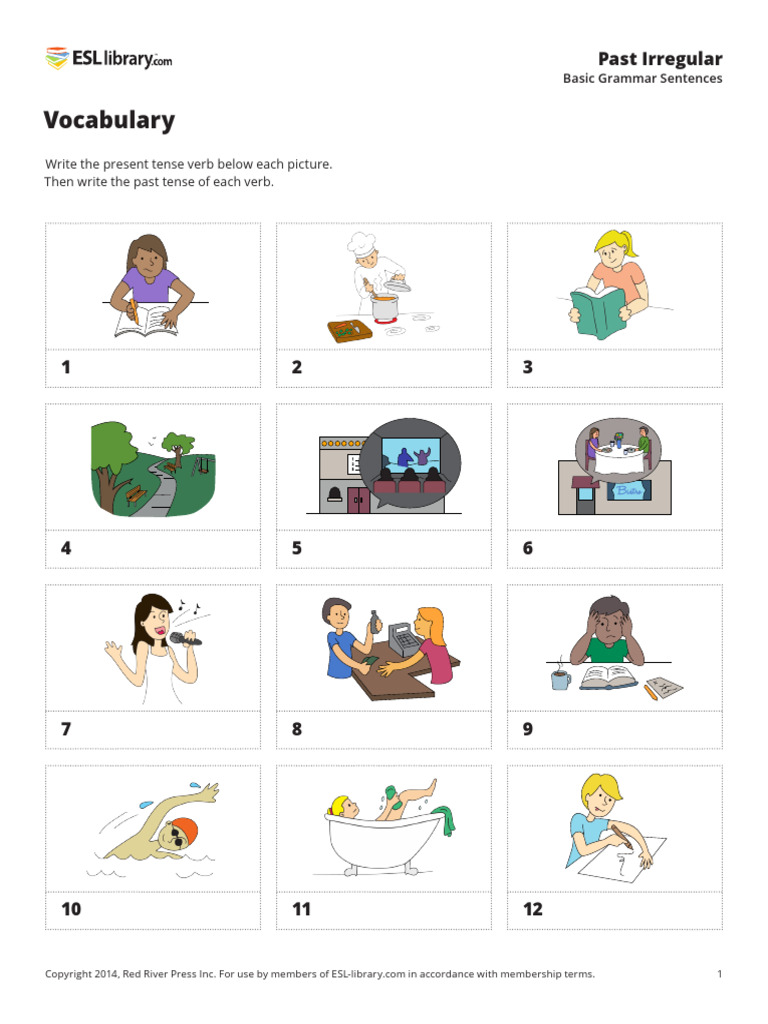 ESLlibrary.com

Past Irregular
Basic Grammar Sentences

Vocabulary

Write the present tense verb below each picture.
Then write the past tense of each verb.

1

2

3

4

5

6

Bistro

7

8

9

10

11

12

Copyright 2014, Red River Press Inc. For use by members of ESL-library.com in accordance with membership terms.

1