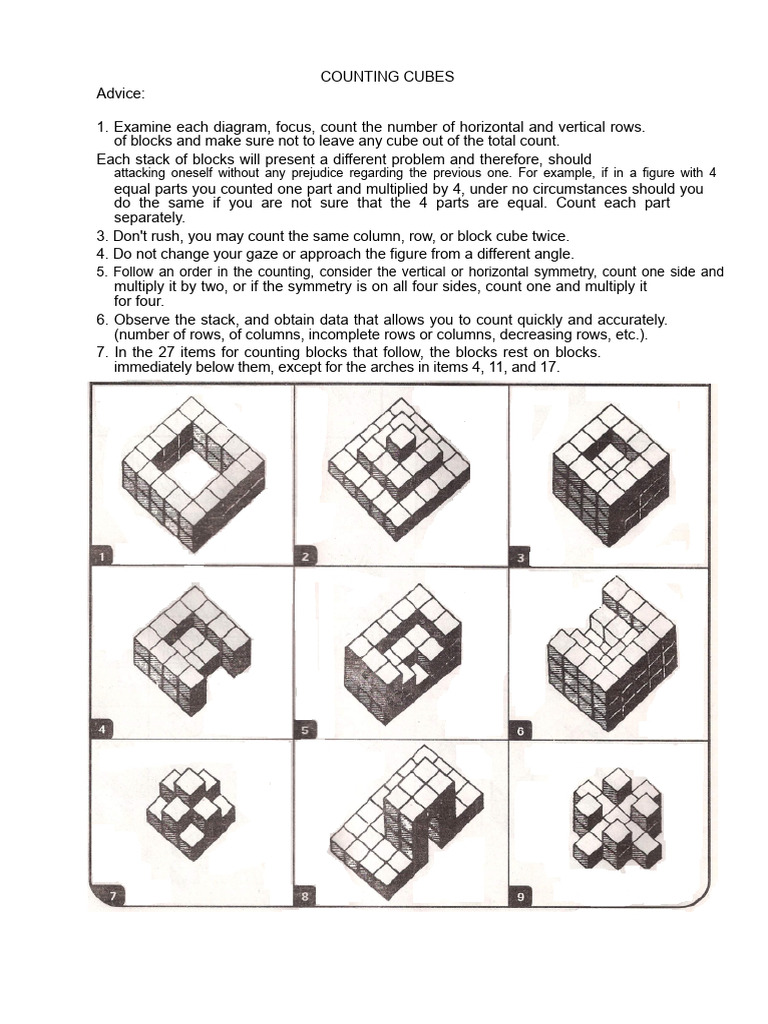 COUNTING CUBES

Advice:

1. Examine each diagram, focus, count the number of horizontal and vertical rows. of blocks and make sure not to leave any cube out of the total count.

Each stack of blocks will present a different problem and therefore, should attacking oneself without any prejudice regarding the previous one. For example, if in a figure with 4 equal parts you counted one part and multiplied by 4, under no circumstances should you do the same if you are not sure that the 4 parts are equal. Count each part separately.

3. Don't rush, you may count the same column, row, or block cube twice.

4. Do not change your gaze or approach the figure from a different angle.

5. Follow an order in the counting, consider the vertical or horizontal symmetry, count one side and multiply it by two, or if the symmetry is on all four sides, count one and multiply it for four.

6. Observe the stack, and obtain data that allows you to count quickly and accurately. (number of rows, of columns, incomplete rows or columns, decreasing rows, etc.).

7. In the 27 items for counting blocks that follow, the blocks rest on blocks. immediately below them, except for the arches in items 4, 11, and 17.

1

2

3

4

5

6

7

8

9