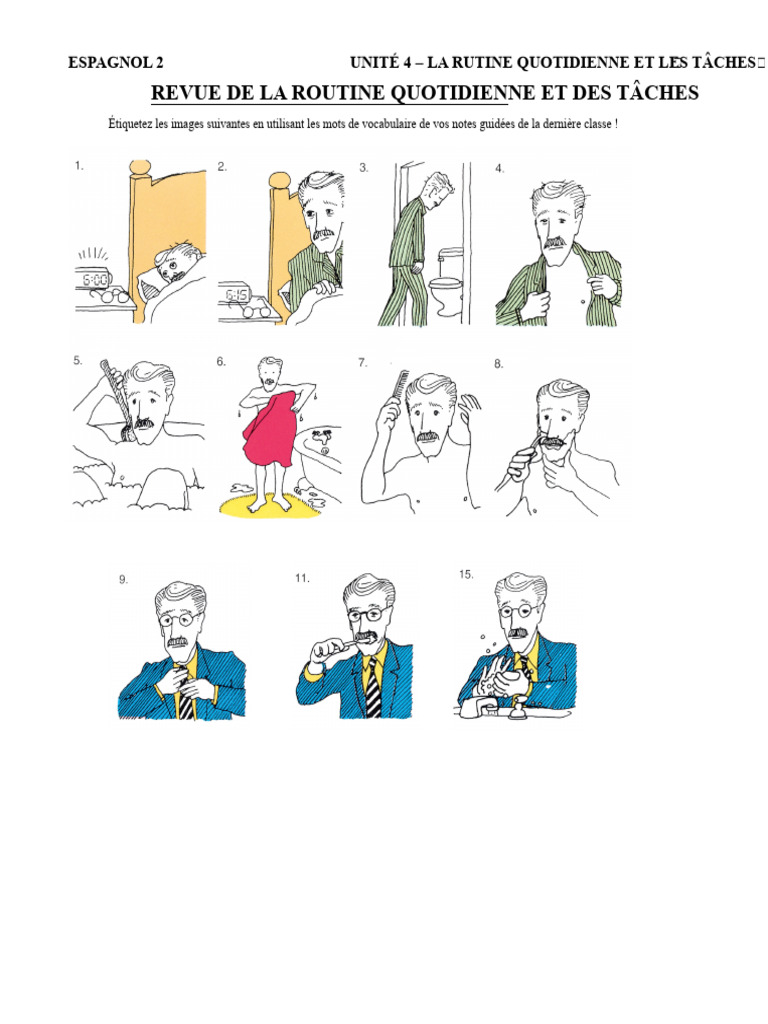 ESPAGNOL 2

UNITÉ 4 – LA RUTINE QUOTIDIENNE ET LES TÂCHES

REVUE DE LA ROUTINE QUOTIDIENNE ET DES TÂCHES

Étiquetez les images suivantes en utilisant les mots de vocabulaire de vos notes guidées de la dernière classe !

1. 6:00

2. 6:15

3.

4.

5.

6.

7.

8.

9.

11.

15.