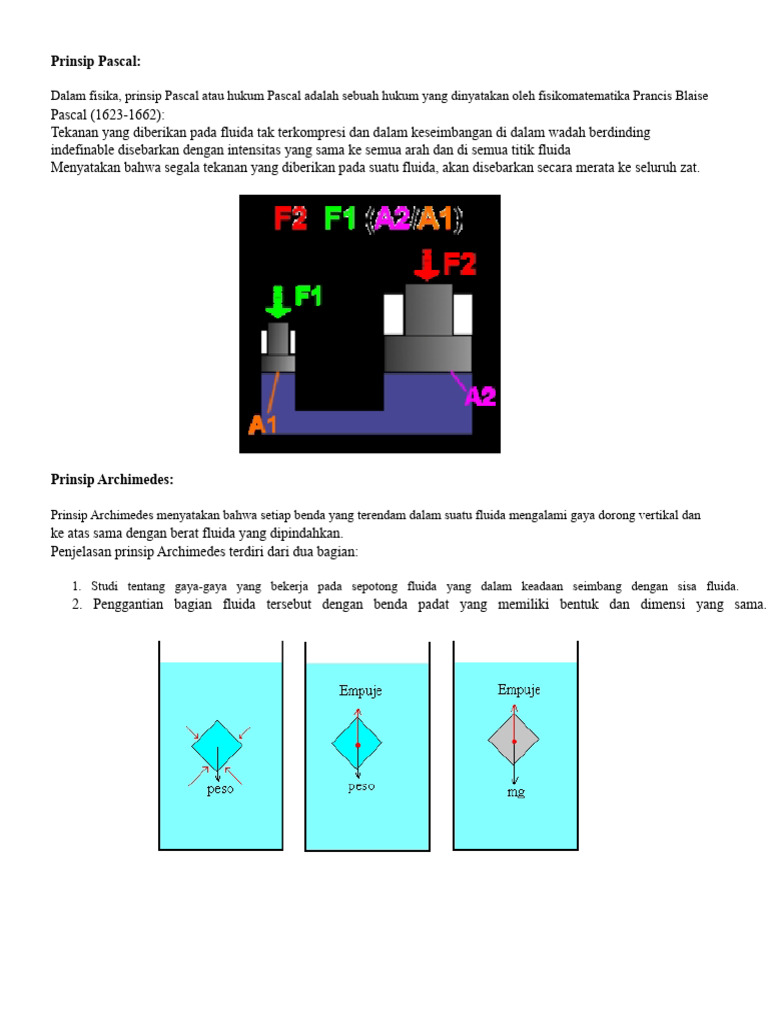 Prinsip Pascal:

Dalam fisika, prinsip Pascal atau hukum Pascal adalah sebuah hukum yang dinyatakan oleh fisikomatematika Prancis Blaise Pascal (1623-1662):
Tekanan yang diberikan pada fluida tak terkompresi dan dalam keseimbangan di dalam wadah berdinding indefinable disebarkan dengan intensitas yang sama ke semua arah dan di semua titik fluida
Menyatakan bahwa segala tekanan yang diberikan pada suatu fluida, akan disebarkan secara merata ke seluruh zat.

F2 F1 (A2/A1)

F2

F1

A2

A1

Prinsip Archimedes:

Prinsip Archimedes menyatakan bahwa setiap benda yang terendam dalam suatu fluida mengalami gaya dorong vertikal dan ke atas sama dengan berat fluida yang dipindahkan.
Penjelasan prinsip Archimedes terdiri dari dua bagian:

1. Studi tentang gaya-gaya yang bekerja pada sepotong fluida yang dalam keadaan seimbang dengan sisa fluida.
2. Penggantian bagian fluida tersebut dengan benda padat yang memiliki bentuk dan dimensi yang sama.

peso

Empuje
peso

Empuje
mg