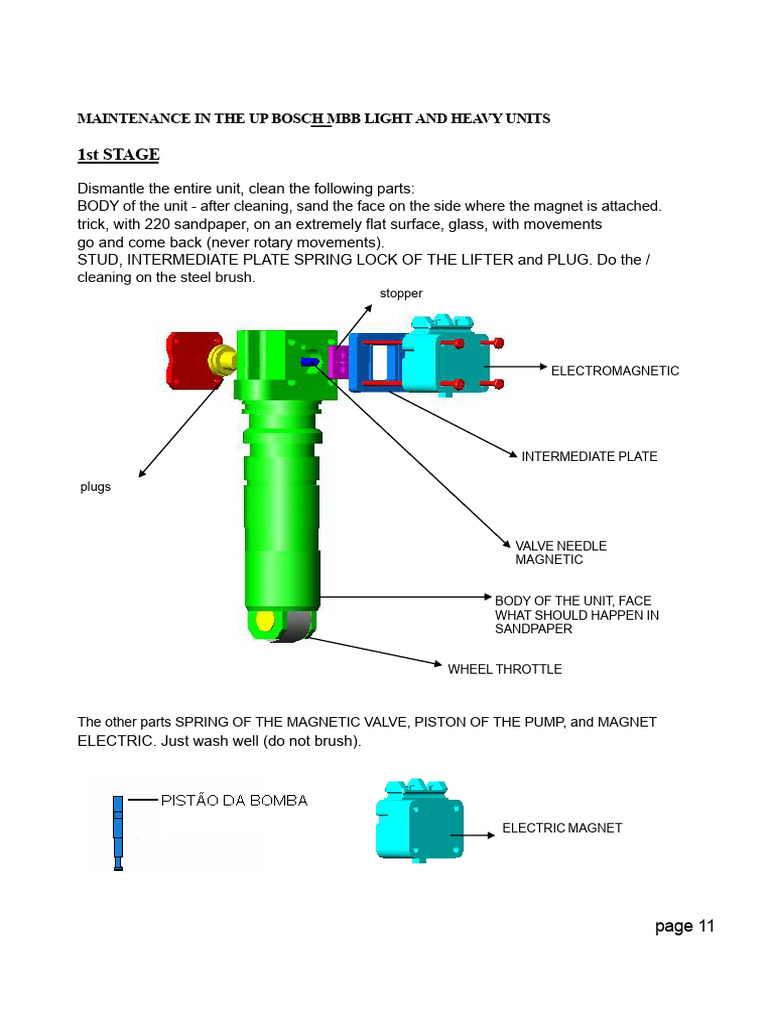 MAINTENANCE IN THE UP BOSCH MBB LIGHT AND HEAVY UNITS

1st STAGE

Dismantle the entire unit, clean the following parts:
BODY of the unit - after cleaning, sand the face on the side where the magnet is attached. trick, with 220 sandpaper, on an extremely flat surface, glass, with movements go and come back (never rotary movements).
STUD, INTERMEDIATE PLATE SPRING LOCK OF THE LIFTER and PLUG. Do the / cleaning on the steel brush.

stopper

ELECTROMAGNETIC

INTERMEDIATE PLATE

plugs

VALVE NEEDLE MAGNETIC

BODY OF THE UNIT, FACE WHAT SHOULD HAPPEN IN SANDPAPER

WHEEL THROTTLE

The other parts SPRING OF THE MAGNETIC VALVE, PISTON OF THE PUMP, and MAGNET ELECTRIC. Just wash well (do not brush).

PISTÃO DA BOMBA

ELECTRIC MAGNET

page 11