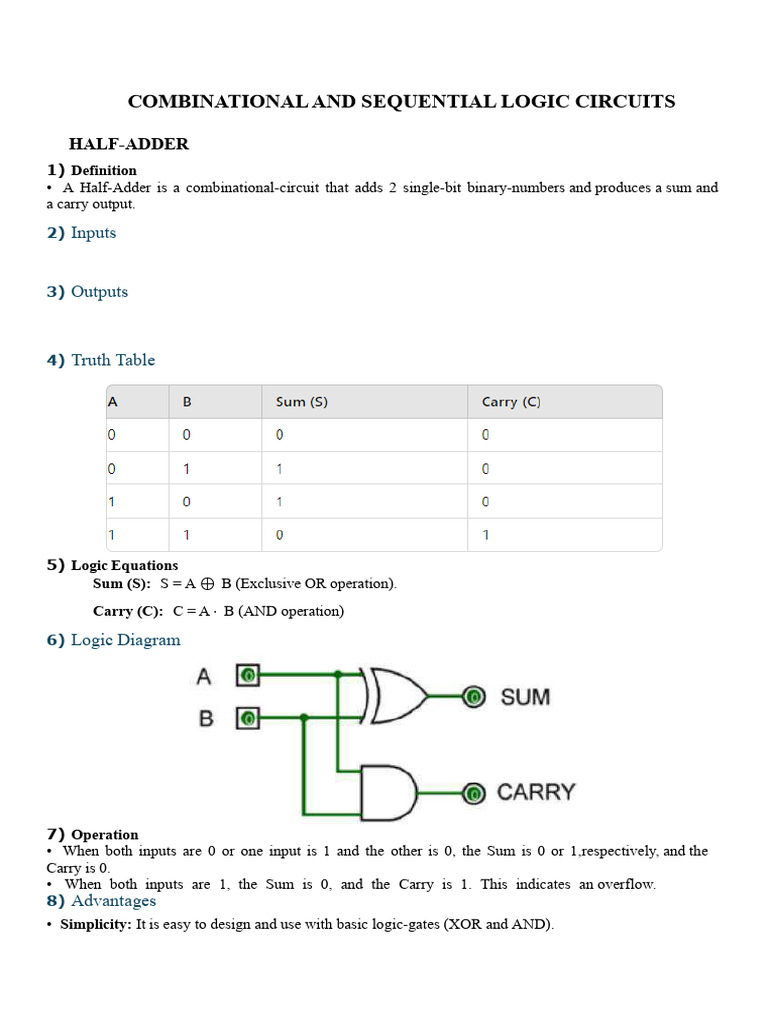 COMBINATIONAL AND SEQUENTIAL LOGIC CIRCUITS

HALF-ADDER

1) Definition

• A Half-Adder is a combinational-circuit that adds 2 single-bit binary-numbers and produces a sum and a carry output.

2) Inputs

3) Outputs

4) Truth Table

| A | B | Sum (S) | Carry (C) |
|---|---|---|---|
| 0 | 0 | 0 | 0 |
| 0 | 1 | 1 | 0 |
| 1 | 0 | 1 | 0 |
| 1 | 1 | 0 | 1 |

5) Logic Equations

Sum (S): $S = A \oplus B$ (Exclusive OR operation).

Carry (C): $C = A \cdot B$ (AND operation)

6) Logic Diagram

A

B

SUM

CARRY

7) Operation

• When both inputs are 0 or one input is 1 and the other is 0, the Sum is 0 or 1,respectively, and the Carry is 0.

• When both inputs are 1, the Sum is 0, and the Carry is 1. This indicates an overflow.

8) Advantages

• Simplicity: It is easy to design and use with basic logic-gates (XOR and AND).