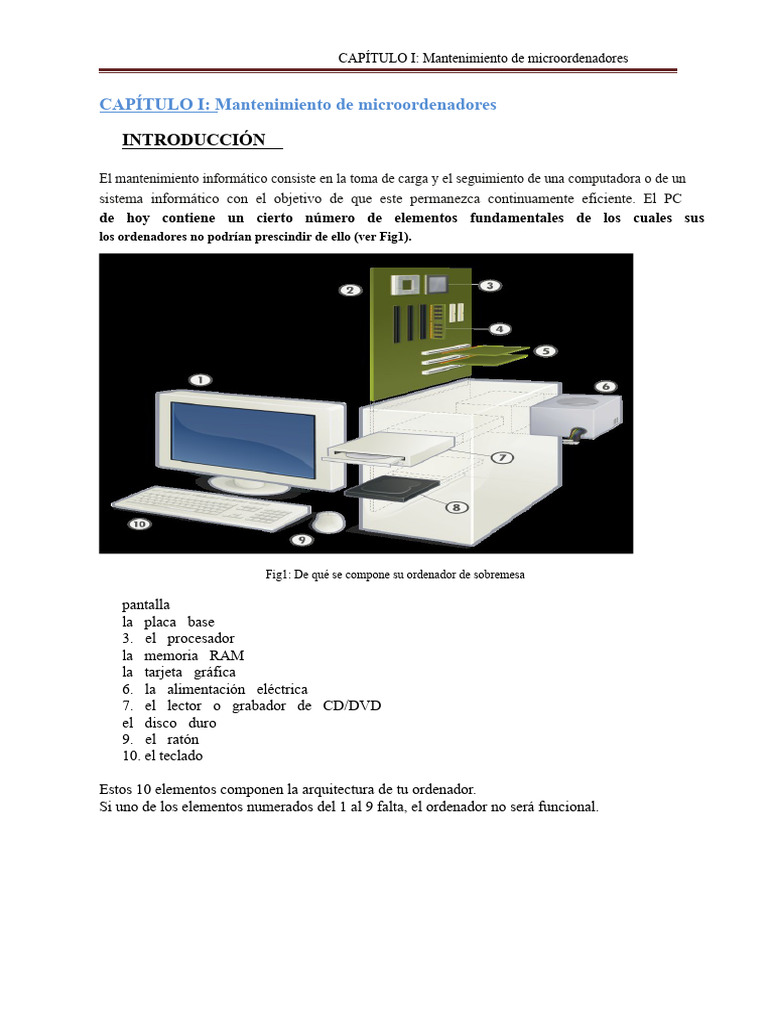 CAPÍTULO I: Mantenimiento de microordenadores

CAPÍTULO I: Mantenimiento de microordenadores

INTRODUCCIÓN

El mantenimiento informático consiste en la toma de carga y el seguimiento de una computadora o de un sistema informático con el objetivo de que este permanezca continuamente eficiente. El PC de hoy contiene un cierto número de elementos fundamentales de los cuales sus los ordenadores no podrían prescindir de ello (ver Fig1).

2
3
4
5
1
6
7
8
10
9

Fig1: De qué se compone su ordenador de sobremesa

pantalla
la placa base
3. el procesador
la memoria RAM
la tarjeta gráfica
6. la alimentación eléctrica
7. el lector o grabador de CD/DVD
el disco duro
9. el ratón
10. el teclado

Estos 10 elementos componen la arquitectura de tu ordenador.
Si uno de los elementos numerados del 1 al 9 falta, el ordenador no será funcional.