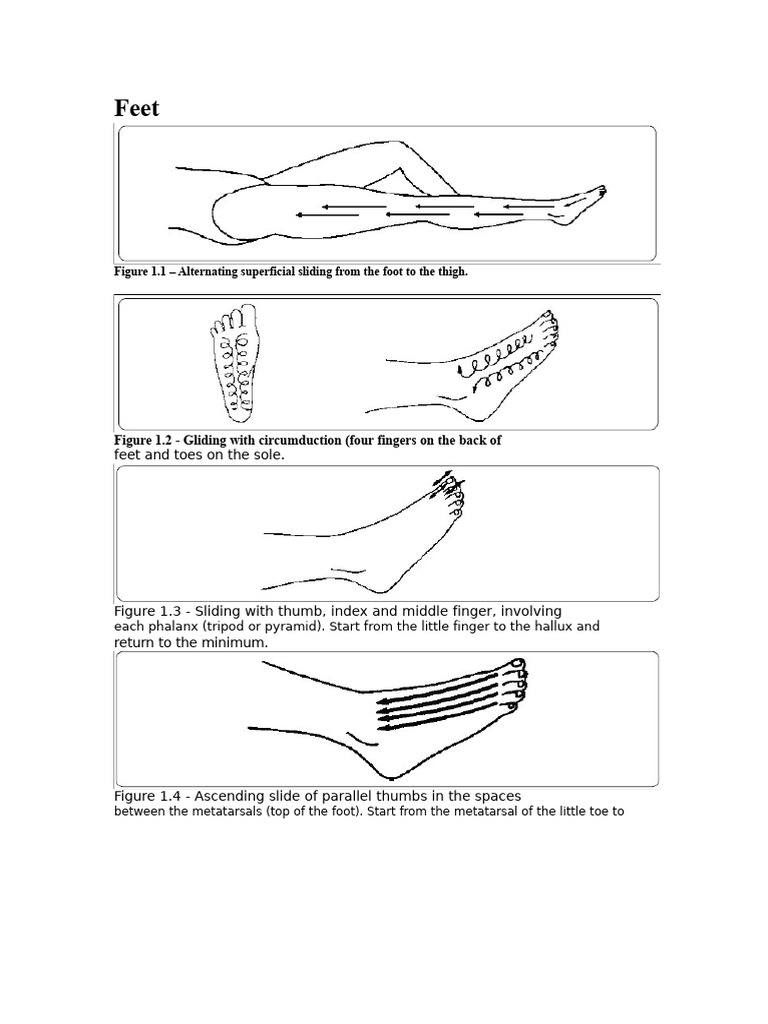 Feet

Figure 1.1 – Alternating superficial sliding from the foot to the thigh.

Figure 1.2 - Gliding with circumduction (four fingers on the back of feet and toes on the sole.

Figure 1.3 - Sliding with thumb, index and middle finger, involving each phalanx (tripod or pyramid). Start from the little finger to the hallux and return to the minimum.

Figure 1.4 - Ascending slide of parallel thumbs in the spaces between the metatarsals (top of the foot). Start from the metatarsal of the little toe to