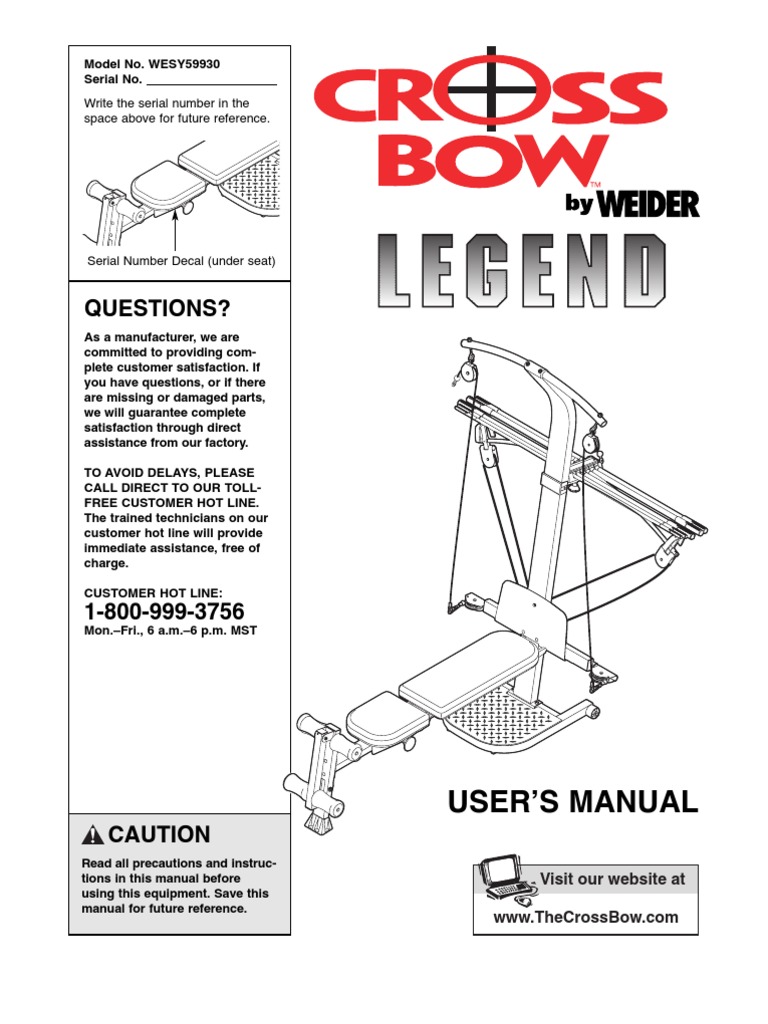 Model No. WESY59930
Serial No. ___________________

Write the serial number in the space above for future reference.

Serial Number Decal (under seat)

QUESTIONS?

As a manufacturer, we are committed to providing complete customer satisfaction. If you have questions, or if there are missing or damaged parts, we will guarantee complete satisfaction through direct assistance from our factory.

TO AVOID DELAYS, PLEASE CALL DIRECT TO OUR TOLL-FREE CUSTOMER HOT LINE. The trained technicians on our customer hot line will provide immediate assistance, free of charge.

CUSTOMER HOT LINE:
1-800-999-3756
Mon.–Fri., 6 a.m.–6 p.m. MST

CAUTION

Read all precautions and instructions in this manual before using this equipment. Save this manual for future reference.

CROSS BOW™ by WEIDER

LEGEND

USER'S MANUAL

Visit our website at
www.TheCrossBow.com