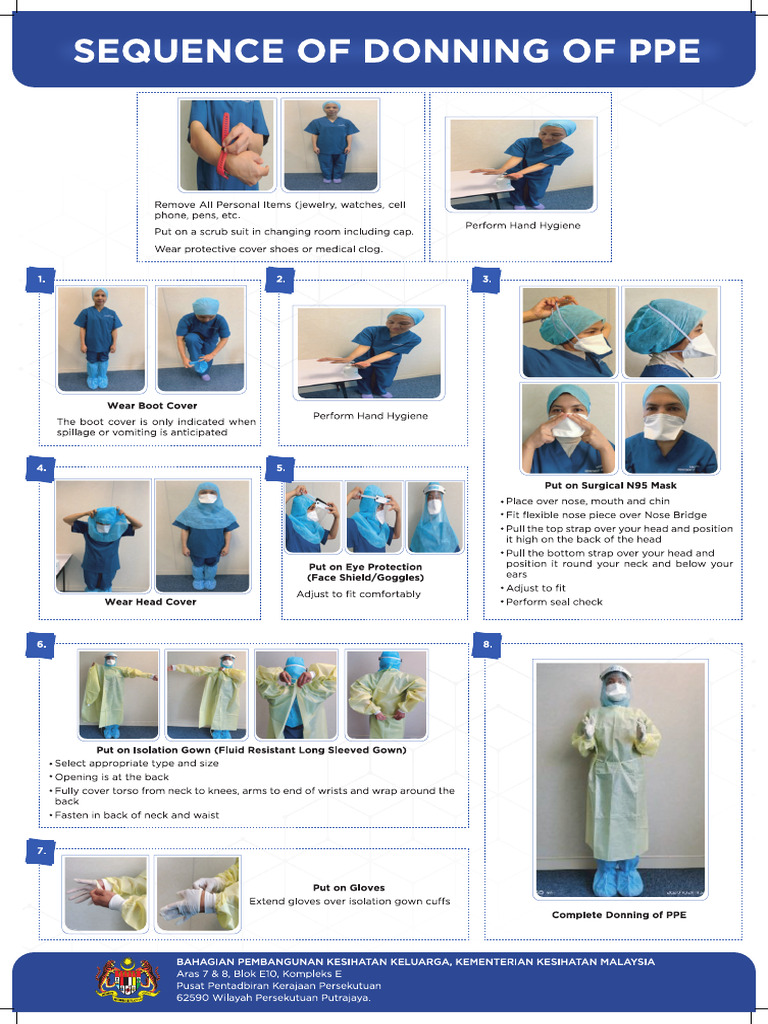 SEQUENCE OF DONNING OF PPE

Remove All Personal Items (jewelry, watches, cell phone, pens, etc.

Put on a scrub suit in changing room including cap.

Wear protective cover shoes or medical clog.

Perform Hand Hygiene

1.

Wear Boot Cover

The boot cover is only indicated when spillage or vomiting is anticipated

2.

Perform Hand Hygiene

3.

Put on Surgical N95 Mask

• Place over nose, mouth and chin
• Fit flexible nose piece over Nose Bridge
• Pull the top strap over your head and position it high on the back of the head
• Pull the bottom strap over your head and position it round your neck and below your ears
• Adjust to fit
• Perform seal check

4.

Wear Head Cover

5.

Put on Eye Protection (Face Shield/Goggles)

Adjust to fit comfortably

6.

Put on Isolation Gown (Fluid Resistant Long Sleeved Gown)

• Select appropriate type and size
• Opening is at the back
• Fully cover torso from neck to knees, arms to end of wrists and wrap around the back
• Fasten in back of neck and waist

7.

Put on Gloves

Extend gloves over isolation gown cuffs

8.

Complete Donning of PPE

BAHAGIAN PEMBANGUNAN KESIHATAN KELUARGA, KEMENTERIAN KESIHATAN MALAYSIA
Aras 7 & 8, Blok E10, Kompleks E
Pusat Pentadbiran Kerajaan Persekutuan
62590 Wilayah Persekutuan Putrajaya.