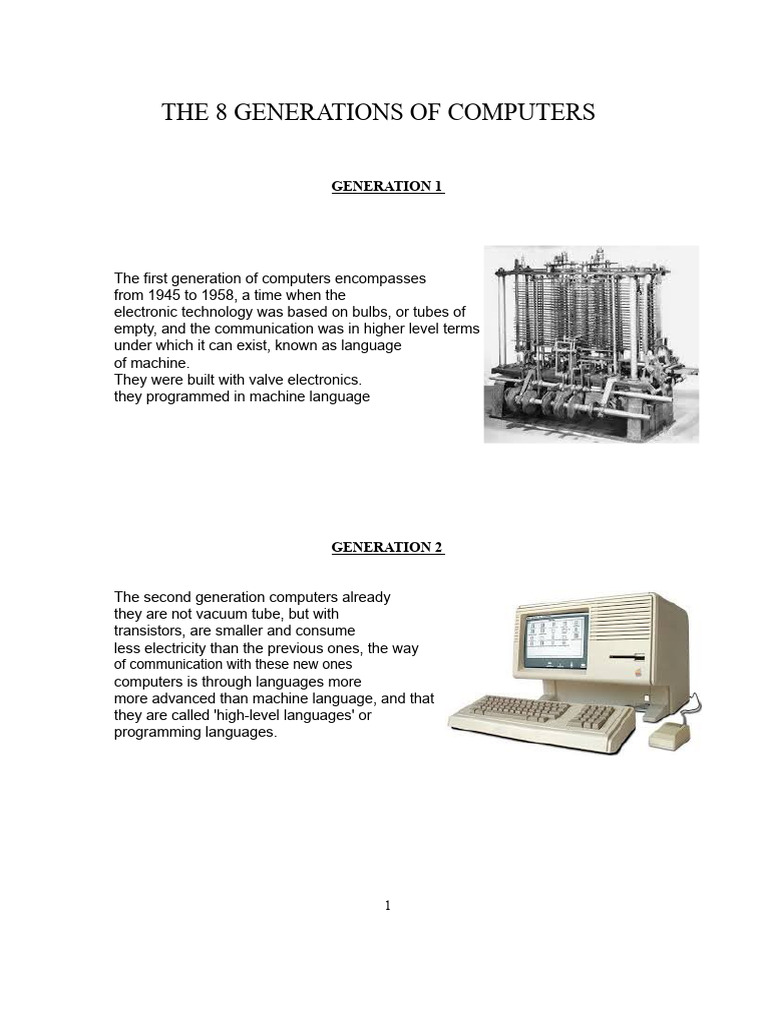 THE 8 GENERATIONS OF COMPUTERS

GENERATION 1

The first generation of computers encompasses from 1945 to 1958, a time when the electronic technology was based on bulbs, or tubes of empty, and the communication was in higher level terms under which it can exist, known as language of machine.
They were built with valve electronics.
they programmed in machine language

GENERATION 2

The second generation computers already they are not vacuum tube, but with transistors, are smaller and consume less electricity than the previous ones, the way of communication with these new ones computers is through languages more more advanced than machine language, and that they are called 'high-level languages' or programming languages.

1