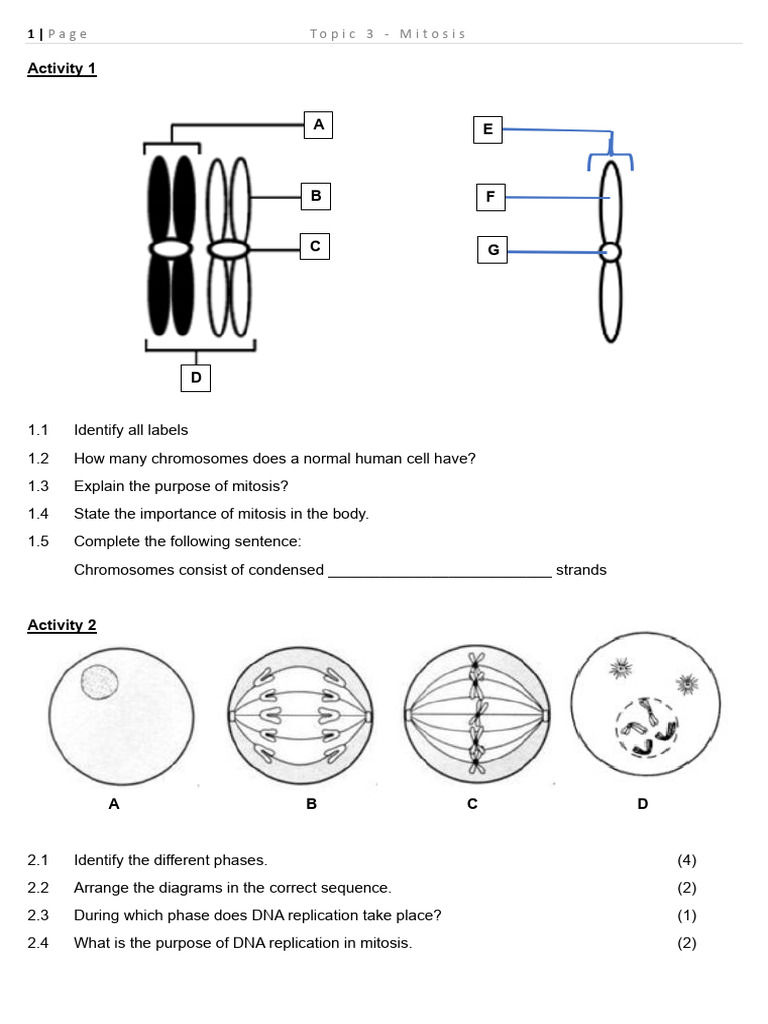 1 | Page Topic 3 - Mitosis

Activity 1

A
B
C
D
E
F
G

1.1 Identify all labels

1.2 How many chromosomes does a normal human cell have?

1.3 Explain the purpose of mitosis?

1.4 State the importance of mitosis in the body.

1.5 Complete the following sentence:

Chromosomes consist of condensed __________________________ strands

Activity 2

A B C D

2.1 Identify the different phases. (4)

2.2 Arrange the diagrams in the correct sequence. (2)

2.3 During which phase does DNA replication take place? (1)

2.4 What is the purpose of DNA replication in mitosis. (2)