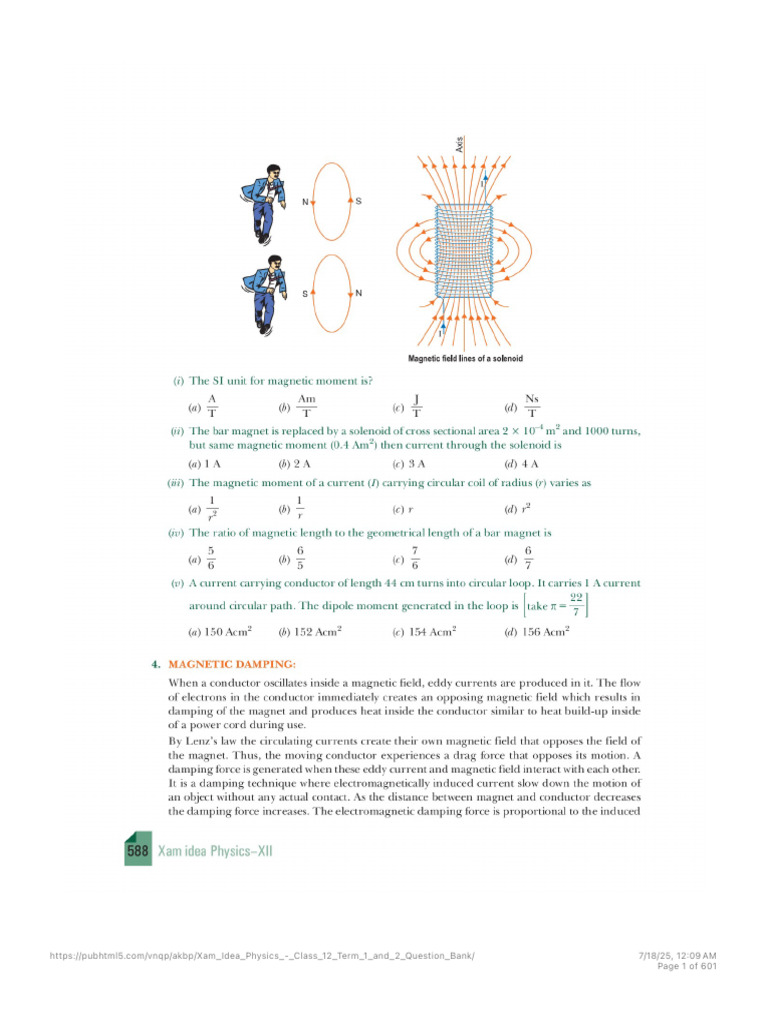 N S

S N

Axis

I

I

Magnetic field lines of a solenoid

(i) The SI unit for magnetic moment is?

(a) $\frac{A}{T}$ (b) $\frac{Am}{T}$ (c) $\frac{J}{T}$ (d) $\frac{Ns}{T}$

(ii) The bar magnet is replaced by a solenoid of cross sectional area $2 \times 10^{-4}$ m$^2$ and 1000 turns, but same magnetic moment (0.4 Am$^2$) then current through the solenoid is

(a) 1 A (b) 2 A (c) 3 A (d) 4 A

(iii) The magnetic moment of a current (I) carrying circular coil of radius (r) varies as

(a) $\frac{1}{r^2}$ (b) $\frac{1}{r}$ (c) $r$ (d) $r^2$

(iv) The ratio of magnetic length to the geometrical length of a bar magnet is

(a) $\frac{5}{6}$ (b) $\frac{6}{5}$ (c) $\frac{7}{6}$ (d) $\frac{6}{7}$

(v) A current carrying conductor of length 44 cm turns into circular loop. It carries 1 A current around circular path. The dipole moment generated in the loop is $\left[\text{take } \pi = \frac{22}{7}\right]$

(a) 150 Acm$^2$ (b) 152 Acm$^2$ (c) 154 Acm$^2$ (d) 156 Acm$^2$

4. MAGNETIC DAMPING:

When a conductor oscillates inside a magnetic field, eddy currents are produced in it. The flow of electrons in the conductor immediately creates an opposing magnetic field which results in damping of the magnet and produces heat inside the conductor similar to heat build-up inside of a power cord during use.

By Lenz's law the circulating currents create their own magnetic field that opposes the field of the magnet. Thus, the moving conductor experiences a drag force that opposes its motion. A damping force is generated when these eddy current and magnetic field interact with each other. It is a damping technique where electromagnetically induced current slow down the motion of an object without any actual contact. As the distance between magnet and conductor decreases the damping force increases. The electromagnetic damping force is proportional to the induced

588 Xam idea Physics–XII

https://pubhtml5.com/vnqp/akbp/Xam_Idea_Physics_-_Class_12_Term_1_and_2_Question_Bank/

7/18/25, 12:09 AM
Page 1 of 601