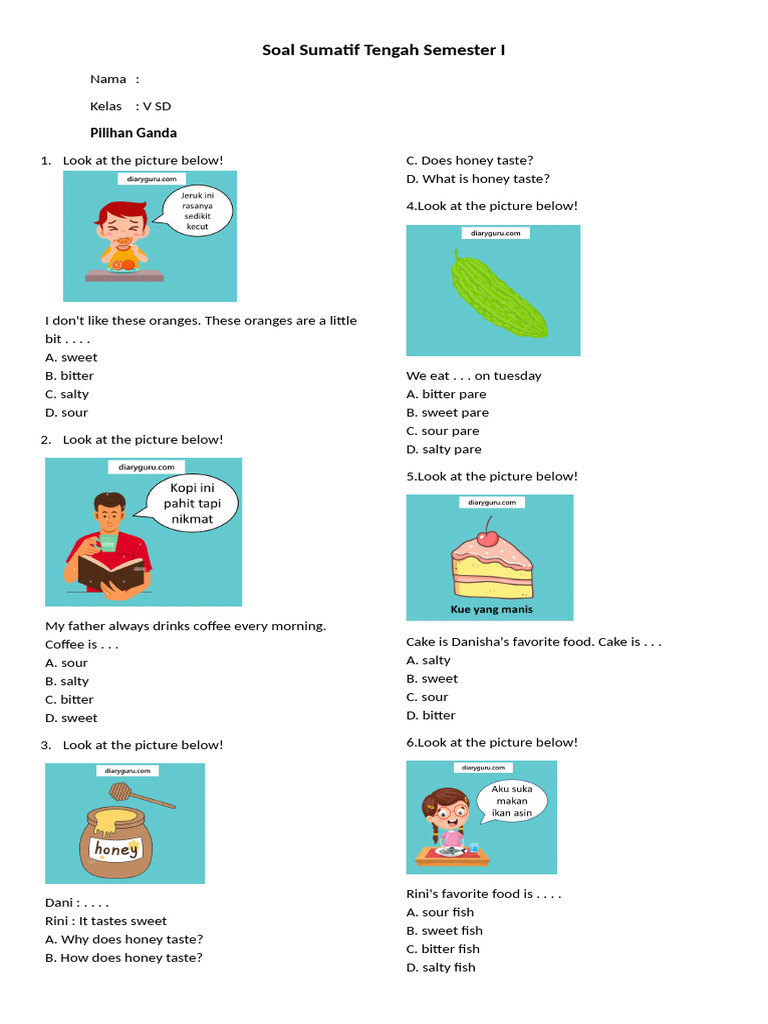 Soal Sumatif Tengah Semester I

Nama :

Kelas : V SD

Pilihan Ganda

1. Look at the picture below!

diaryguru.com

Jeruk ini rasanya sedikit kecut

I don't like these oranges. These oranges are a little bit . . . .
A. sweet
B. bitter
C. salty
D. sour

2. Look at the picture below!

diaryguru.com

Kopi ini pahit tapi nikmat

My father always drinks coffee every morning. Coffee is . . .
A. sour
B. salty
C. bitter
D. sweet

3. Look at the picture below!

diaryguru.com

honey

Dani : . . . .
Rini : It tastes sweet
A. Why does honey taste?
B. How does honey taste?
C. Does honey taste?
D. What is honey taste?

4.Look at the picture below!

diaryguru.com

We eat . . . on tuesday
A. bitter pare
B. sweet pare
C. sour pare
D. salty pare

5.Look at the picture below!

diaryguru.com

Kue yang manis

Cake is Danisha's favorite food. Cake is . . .
A. salty
B. sweet
C. sour
D. bitter

6.Look at the picture below!

diaryguru.com

Aku suka makan ikan asin

Rini's favorite food is . . . .
A. sour fish
B. sweet fish
C. bitter fish
D. salty fish