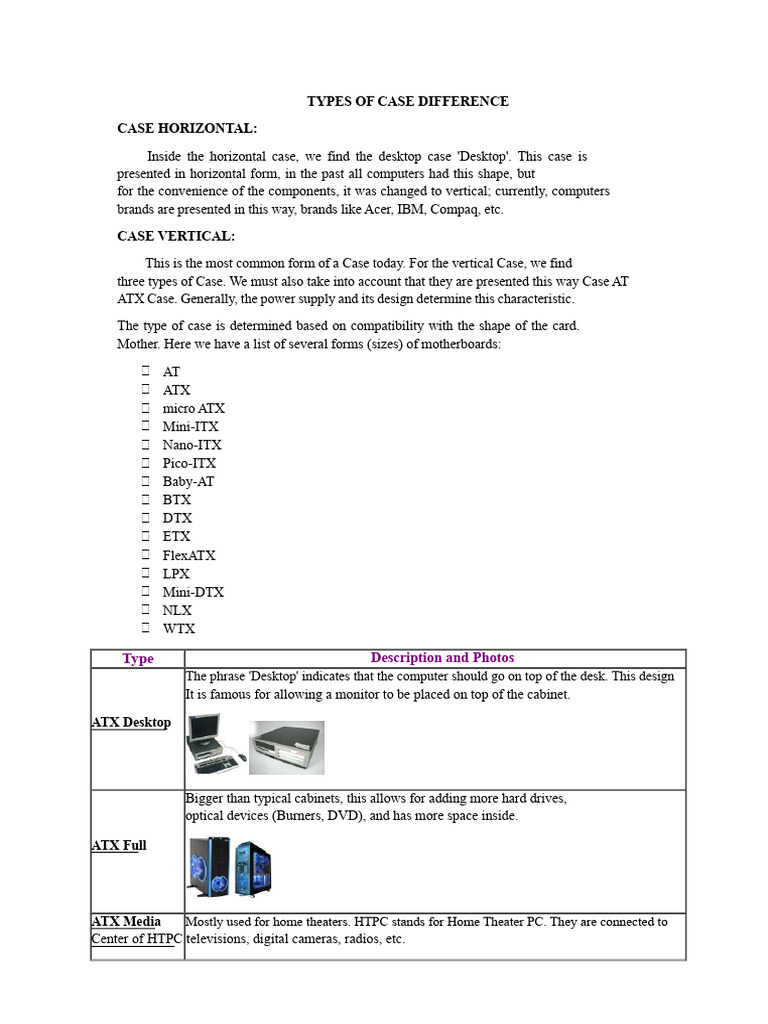 TYPES OF CASE DIFFERENCE

CASE HORIZONTAL:

Inside the horizontal case, we find the desktop case 'Desktop'. This case is presented in horizontal form, in the past all computers had this shape, but for the convenience of the components, it was changed to vertical; currently, computers brands are presented in this way, brands like Acer, IBM, Compaq, etc.

CASE VERTICAL:

This is the most common form of a Case today. For the vertical Case, we find three types of Case. We must also take into account that they are presented this way Case AT ATX Case. Generally, the power supply and its design determine this characteristic.

The type of case is determined based on compatibility with the shape of the card. Mother. Here we have a list of several forms (sizes) of motherboards:

 AT
 ATX
 micro ATX
 Mini-ITX
 Nano-ITX
 Pico-ITX
 Baby-AT
 BTX
 DTX
 ETX
 FlexATX
 LPX
 Mini-DTX
 NLX
 WTX

| Type | Description and Photos |
|---|---|
| ATX Desktop | The phrase 'Desktop' indicates that the computer should go on top of the desk. This design It is famous for allowing a monitor to be placed on top of the cabinet. |
| ATX Full | Bigger than typical cabinets, this allows for adding more hard drives, optical devices (Burners, DVD), and has more space inside. |
| ATX Media Center of HTPC | Mostly used for home theaters. HTPC stands for Home Theater PC. They are connected to televisions, digital cameras, radios, etc. |