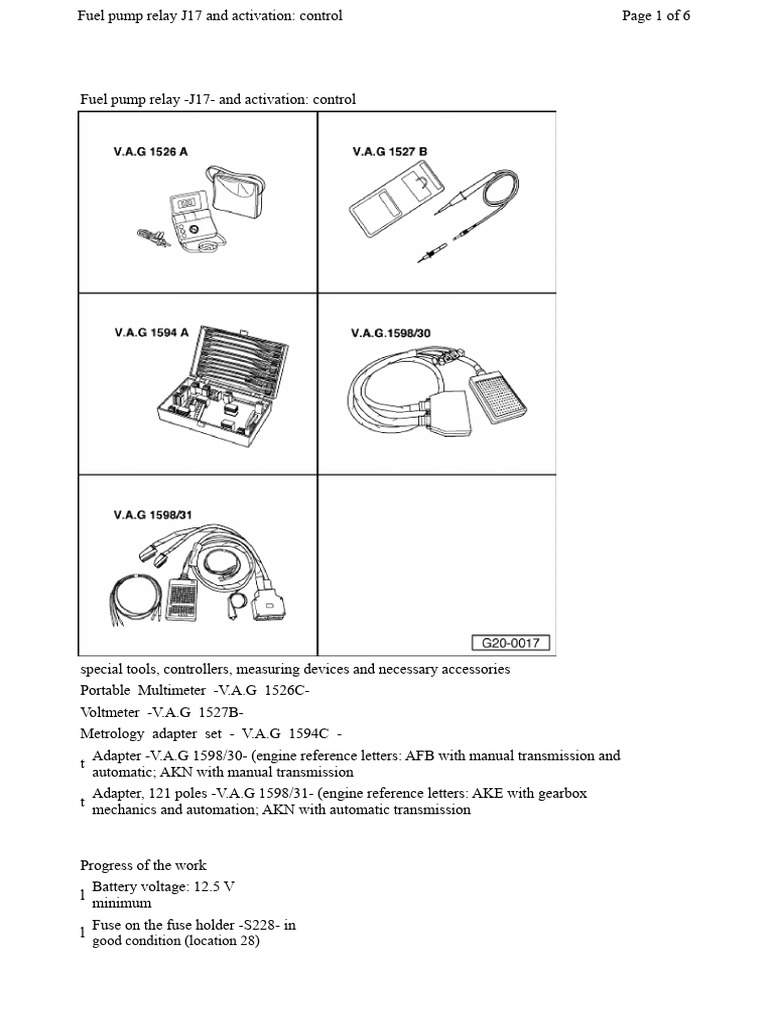 Fuel pump relay J17 and activation: control

Page 1 of 6

Fuel pump relay -J17- and activation: control

V.A.G 1526 A

V.A.G 1527 B

V.A.G 1594 A

V.A.G.1598/30

V.A.G 1598/31

G20-0017

special tools, controllers, measuring devices and necessary accessories

Portable Multimeter -V.A.G 1526C-

Voltmeter -V.A.G 1527B-

Metrology adapter set - V.A.G 1594C -

t Adapter -V.A.G 1598/30- (engine reference letters: AFB with manual transmission and automatic; AKN with manual transmission

t Adapter, 121 poles -V.A.G 1598/31- (engine reference letters: AKE with gearbox mechanics and automation; AKN with automatic transmission

Progress of the work

1 Battery voltage: 12.5 V minimum

1 Fuse on the fuse holder -S228- in good condition (location 28)