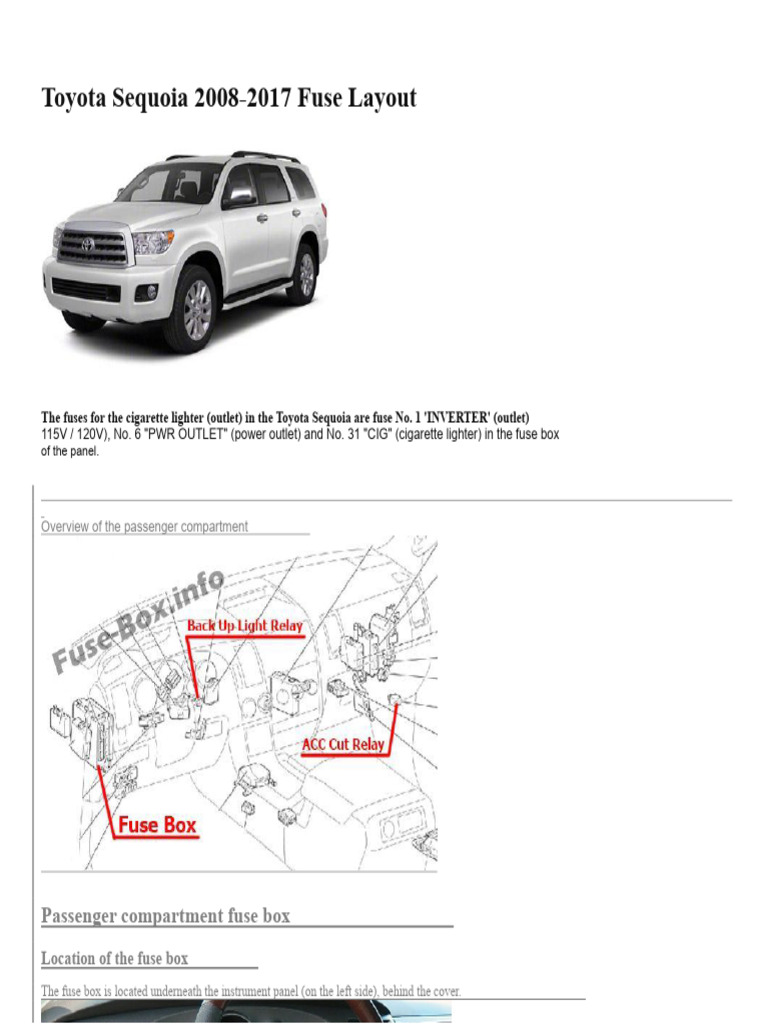 Toyota Sequoia 2008-2017 Fuse Layout

The fuses for the cigarette lighter (outlet) in the Toyota Sequoia are fuse No. 1 'INVERTER' (outlet) 115V / 120V), No. 6 "PWR OUTLET" (power outlet) and No. 31 "CIG" (cigarette lighter) in the fuse box of the panel.

Overview of the passenger compartment

Fuse-Box.info

Back Up Light Relay

ACC Cut Relay

Fuse Box

Passenger compartment fuse box

Location of the fuse box

The fuse box is located underneath the instrument panel (on the left side), behind the cover.