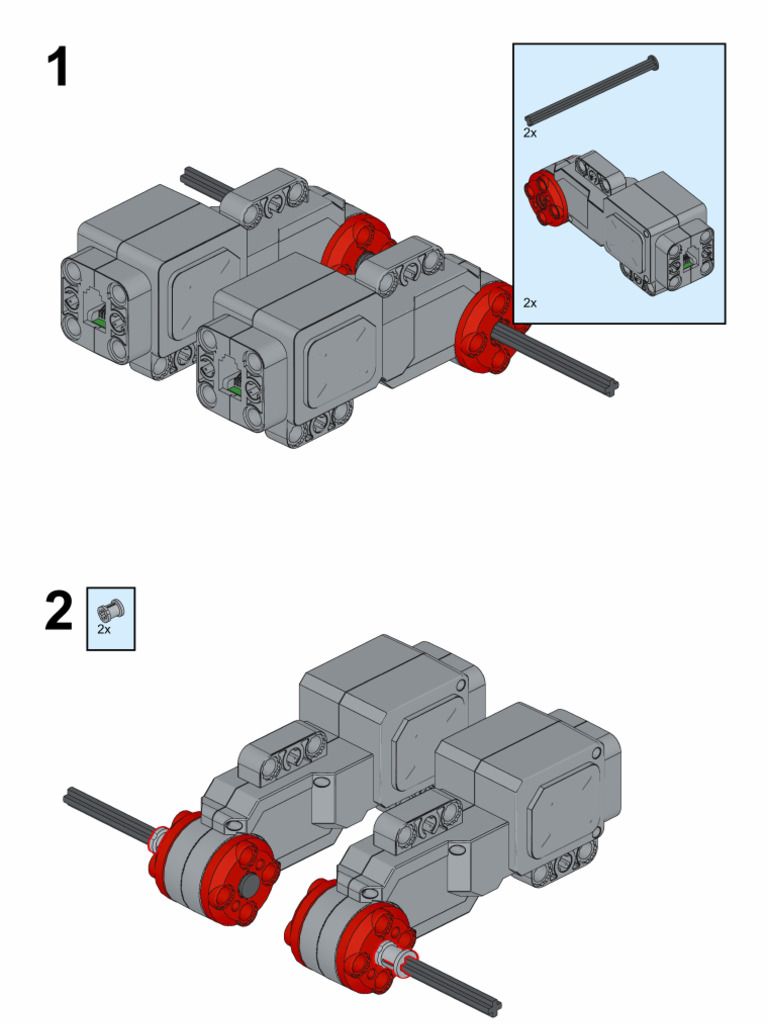 1

2x

2x

2

2x