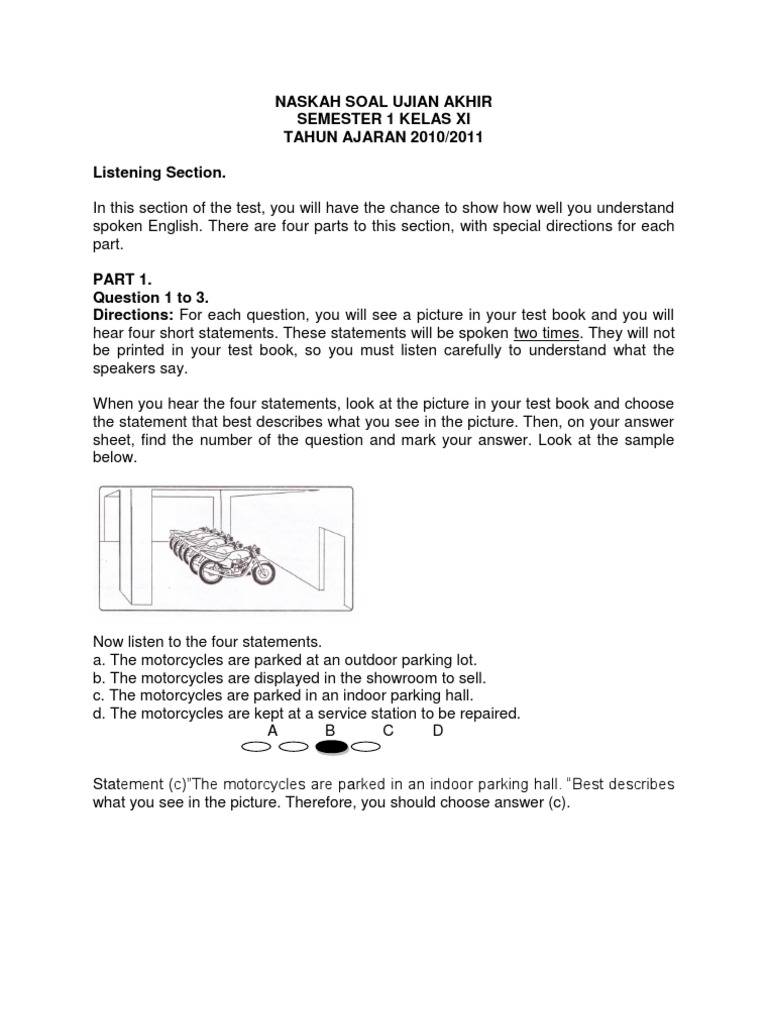 NASKAH SOAL UJIAN AKHIR
SEMESTER 1 KELAS XI
TAHUN AJARAN 2010/2011

Listening Section.

In this section of the test, you will have the chance to show how well you understand spoken English. There are four parts to this section, with special directions for each part.

PART 1.
Question 1 to 3.
Directions: For each question, you will see a picture in your test book and you will hear four short statements. These statements will be spoken two times. They will not be printed in your test book, so you must listen carefully to understand what the speakers say.

When you hear the four statements, look at the picture in your test book and choose the statement that best describes what you see in the picture. Then, on your answer sheet, find the number of the question and mark your answer. Look at the sample below.

Now listen to the four statements.
a. The motorcycles are parked at an outdoor parking lot.
b. The motorcycles are displayed in the showroom to sell.
c. The motorcycles are parked in an indoor parking hall.
d. The motorcycles are kept at a service station to be repaired.
A B C D

Statement (c)"The motorcycles are parked in an indoor parking hall. "Best describes what you see in the picture. Therefore, you should choose answer (c).