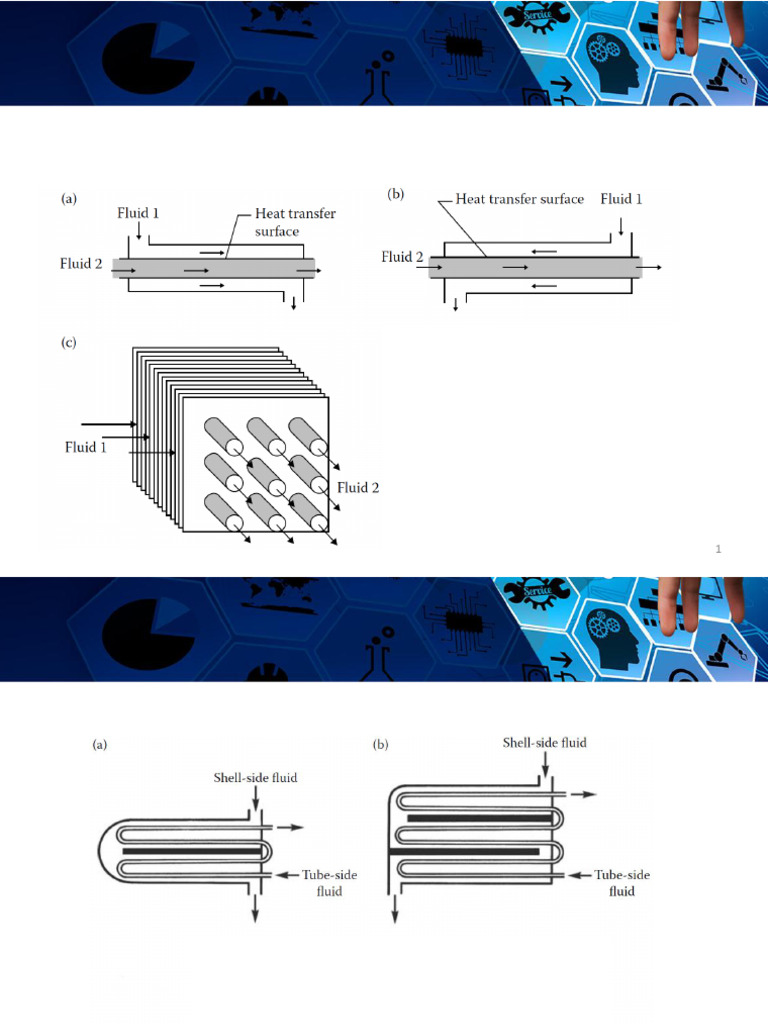 Service

(a)

Fluid 1

Heat transfer surface

Fluid 2

(b)

Heat transfer surface

Fluid 1

Fluid 2

(c)

Fluid 1

Fluid 2

1

Service

(a)

Shell-side fluid

Tube-side fluid

(b)

Shell-side fluid

Tube-side fluid