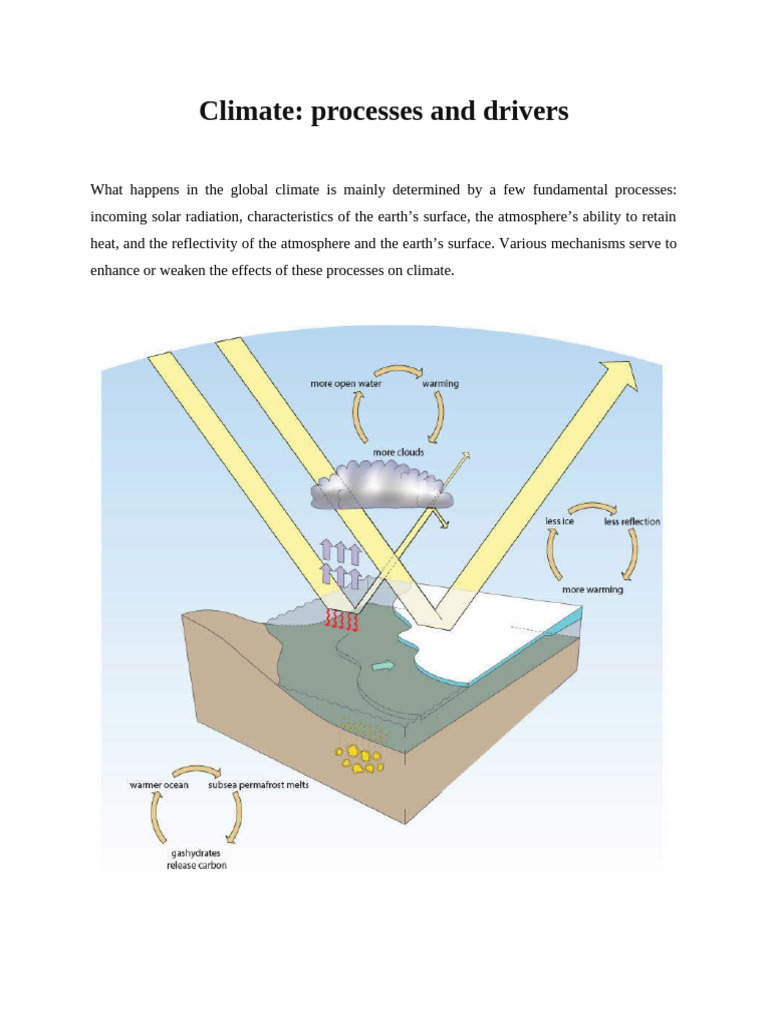 Climate: processes and drivers

What happens in the global climate is mainly determined by a few fundamental processes: incoming solar radiation, characteristics of the earth's surface, the atmosphere's ability to retain heat, and the reflectivity of the atmosphere and the earth's surface. Various mechanisms serve to enhance or weaken the effects of these processes on climate.

more open water
warming
more clouds
less ice
less reflection
more warming
warmer ocean
subsea permafrost melts
gashydrates release carbon