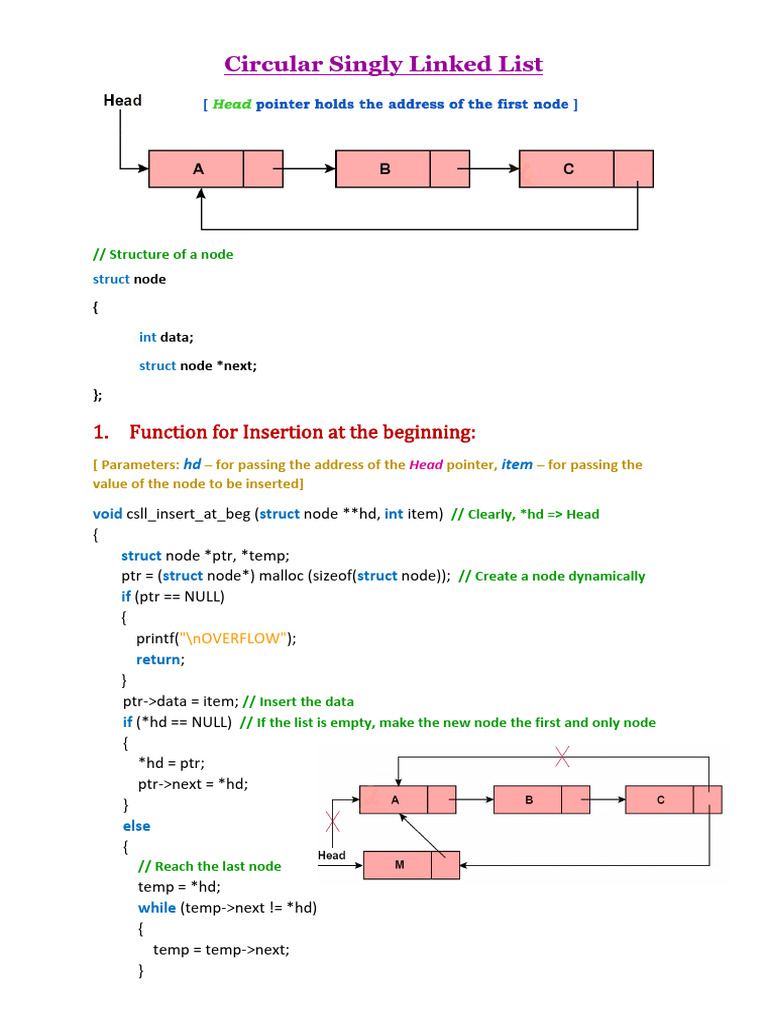 Circular Singly Linked List

Head

[ Head pointer holds the address of the first node ]

A

B

C

// Structure of a node
struct node
{
int data;
struct node *next;
};

1. Function for Insertion at the beginning:

[ Parameters: hd – for passing the address of the Head pointer, item – for passing the value of the node to be inserted]

void csll_insert_at_beg (struct node **hd, int item) // Clearly, *hd => Head
{
struct node *ptr, *temp;
ptr = (struct node*) malloc (sizeof(struct node)); // Create a node dynamically
if (ptr == NULL)
{
printf("\nOVERFLOW");
return;
}
ptr->data = item; // Insert the data
if (*hd == NULL) // If the list is empty, make the new node the first and only node
{
*hd = ptr;
ptr->next = *hd;
}
else
{
// Reach the last node
temp = *hd;
while (temp->next != *hd)
{
temp = temp->next;
}

A

B

C

Head

M