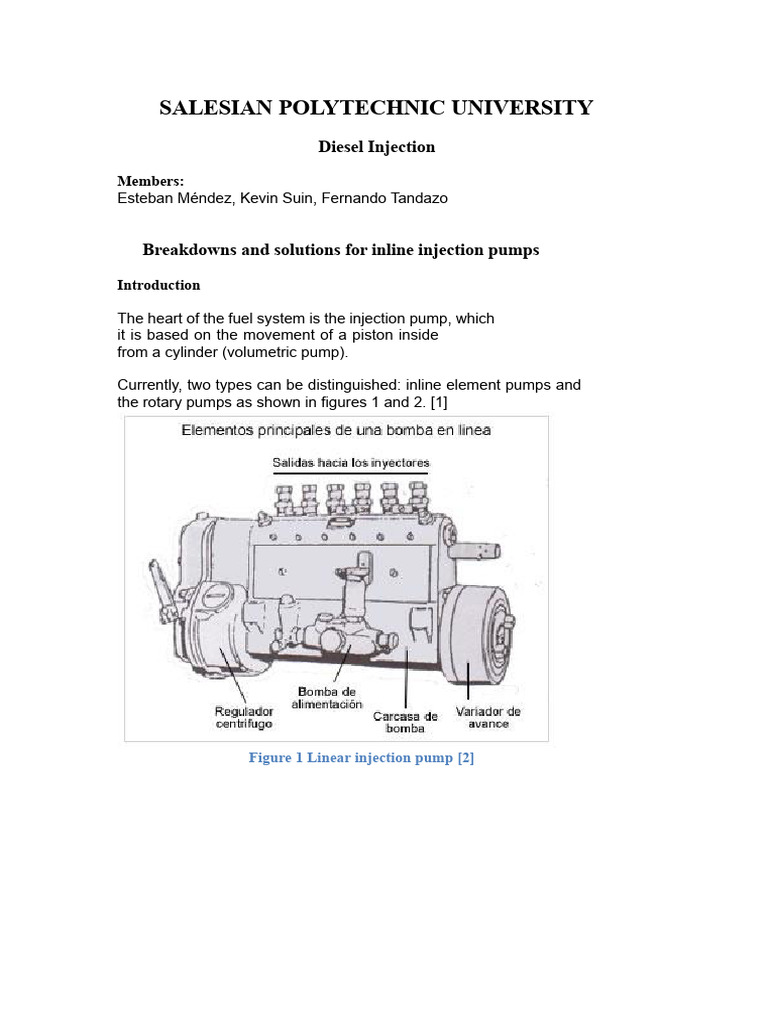 SALESIAN POLYTECHNIC UNIVERSITY

Diesel Injection

Members:
Esteban Méndez, Kevin Suin, Fernando Tandazo

Breakdowns and solutions for inline injection pumps

Introduction

The heart of the fuel system is the injection pump, which it is based on the movement of a piston inside from a cylinder (volumetric pump).

Currently, two types can be distinguished: inline element pumps and the rotary pumps as shown in figures 1 and 2. [1]

Elementos principales de una bomba en linea

Salidas hacia los inyectores

Regulador centrifugo

Bomba de alimentación

Carcasa de bomba

Variador de avance

Figure 1 Linear injection pump [2]