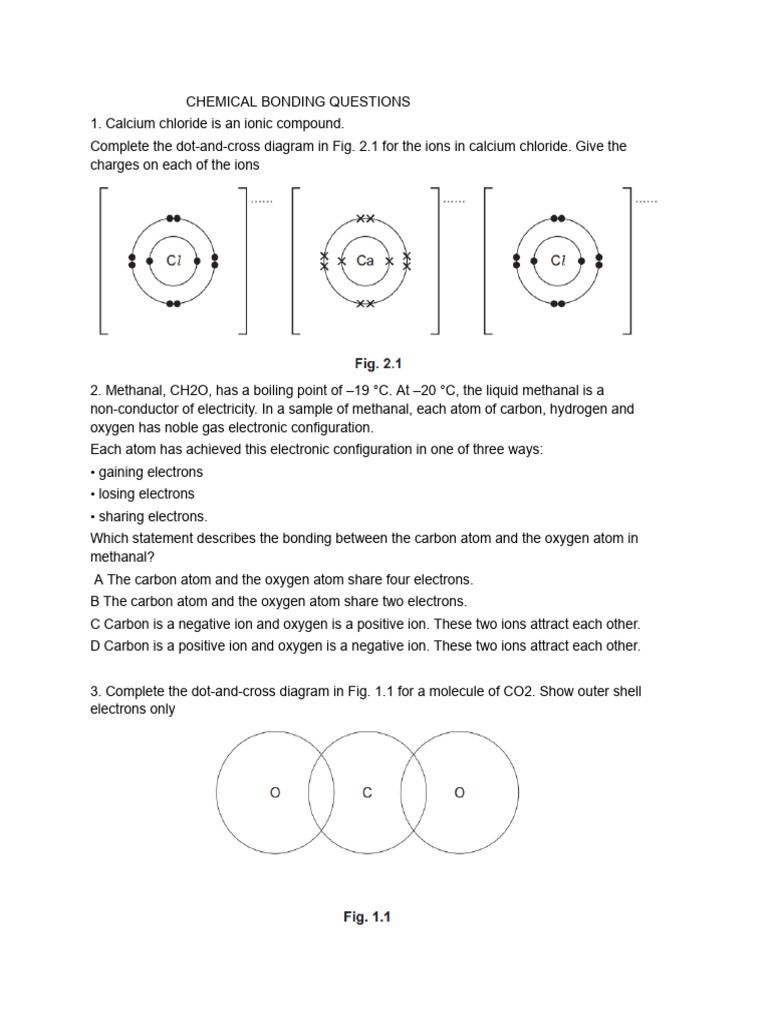 CHEMICAL BONDING QUESTIONS

1. Calcium chloride is an ionic compound.

Complete the dot-and-cross diagram in Fig. 2.1 for the ions in calcium chloride. Give the charges on each of the ions

Cl ...... Ca ...... Cl ......

Fig. 2.1

2. Methanal, CH2O, has a boiling point of –19 °C. At –20 °C, the liquid methanal is a non-conductor of electricity. In a sample of methanal, each atom of carbon, hydrogen and oxygen has noble gas electronic configuration.

Each atom has achieved this electronic configuration in one of three ways:

• gaining electrons

• losing electrons

• sharing electrons.

Which statement describes the bonding between the carbon atom and the oxygen atom in methanal?

A The carbon atom and the oxygen atom share four electrons.

B The carbon atom and the oxygen atom share two electrons.

C Carbon is a negative ion and oxygen is a positive ion. These two ions attract each other.

D Carbon is a positive ion and oxygen is a negative ion. These two ions attract each other.

3. Complete the dot-and-cross diagram in Fig. 1.1 for a molecule of CO2. Show outer shell electrons only

O C O

Fig. 1.1