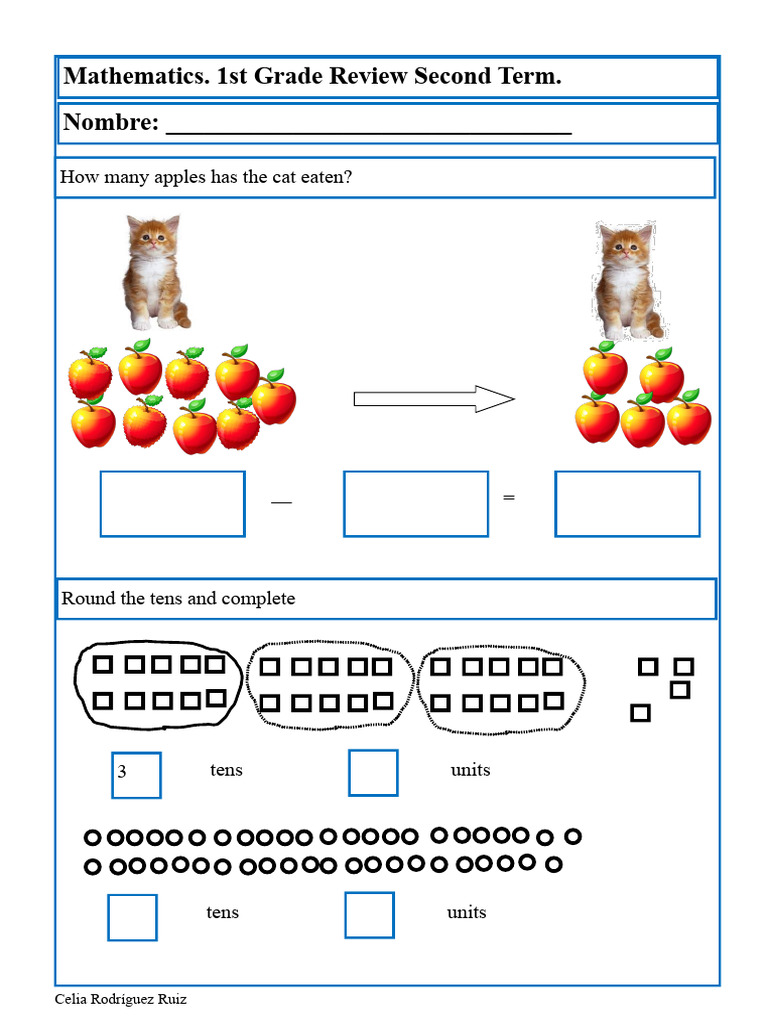 Mathematics. 1st Grade Review Second Term.

Nombre: ______________________________

How many apples has the cat eaten?

— =

Round the tens and complete

3 tens units

tens units

Celia Rodríguez Ruiz