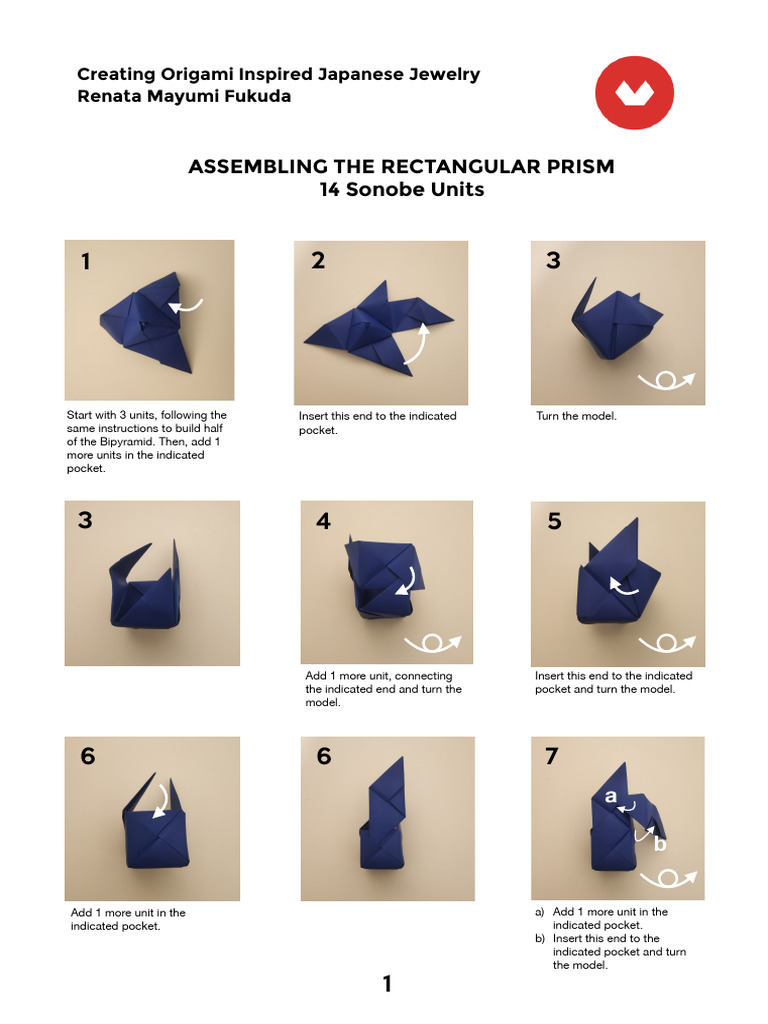 Creating Origami Inspired Japanese Jewelry
Renata Mayumi Fukuda

ASSEMBLING THE RECTANGULAR PRISM
14 Sonobe Units

1

Start with 3 units, following the same instructions to build half of the Bipyramid. Then, add 1 more units in the indicated pocket.

2

Insert this end to the indicated pocket.

3

Turn the model.

3

4

Add 1 more unit, connecting the indicated end and turn the model.

5

Insert this end to the indicated pocket and turn the model.

6

Add 1 more unit in the indicated pocket.

6

7

a

b

a) Add 1 more unit in the indicated pocket.
b) Insert this end to the indicated pocket and turn the model.

1