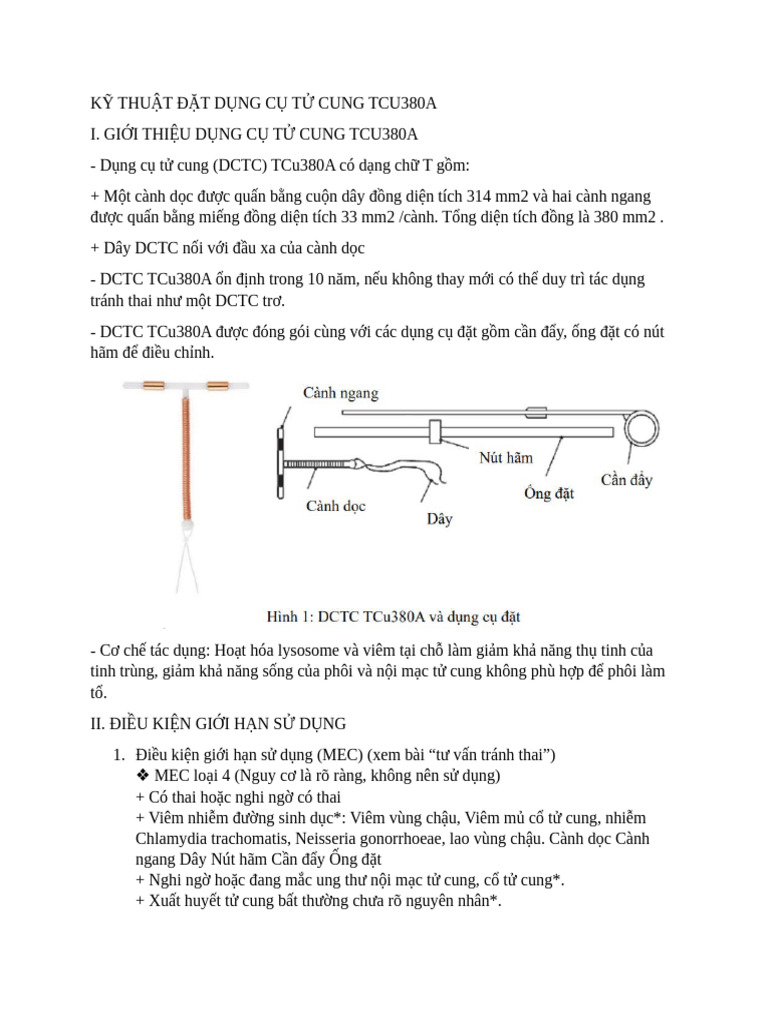 KỸ THUẬT ĐẶT DỤNG CỤ TỬ CUNG TCU380A

I. GIỚI THIỆU DỤNG CỤ TỬ CUNG TCU380A

- Dụng cụ tử cung (DCTC) TCu380A có dạng chữ T gồm:

+ Một cành dọc được quấn bằng cuộn dây đồng diện tích 314 mm2 và hai cành ngang được quấn bằng miếng đồng diện tích 33 mm2 /cành. Tổng diện tích đồng là 380 mm2 .

+ Dây DCTC nối với đầu xa của cành dọc

- DCTC TCu380A ổn định trong 10 năm, nếu không thay mới có thể duy trì tác dụng tránh thai như một DCTC trơ.

- DCTC TCu380A được đóng gói cùng với các dụng cụ đặt gồm cần đẩy, ống đặt có nút hãm để điều chỉnh.

Cành ngang
Nút hãm
Cần đẩy
Ống đặt
Cành dọc
Dây

Hình 1: DCTC TCu380A và dụng cụ đặt

- Cơ chế tác dụng: Hoạt hóa lysosome và viêm tại chỗ làm giảm khả năng thụ tinh của tinh trùng, giảm khả năng sống của phôi và nội mạc tử cung không phù hợp để phôi làm tổ.

II. ĐIỀU KIỆN GIỚI HẠN SỬ DỤNG

1. Điều kiện giới hạn sử dụng (MEC) (xem bài “tư vấn tránh thai”)
❖ MEC loại 4 (Nguy cơ là rõ ràng, không nên sử dụng)
+ Có thai hoặc nghi ngờ có thai
+ Viêm nhiễm đường sinh dục*: Viêm vùng chậu, Viêm mủ cổ tử cung, nhiễm Chlamydia trachomatis, Neisseria gonorrhoeae, lao vùng chậu. Cành dọc Cành ngang Dây Nút hãm Cần đẩy Ống đặt
+ Nghi ngờ hoặc đang mắc ung thư nội mạc tử cung, cổ tử cung*.
+ Xuất huyết tử cung bất thường chưa rõ nguyên nhân*.