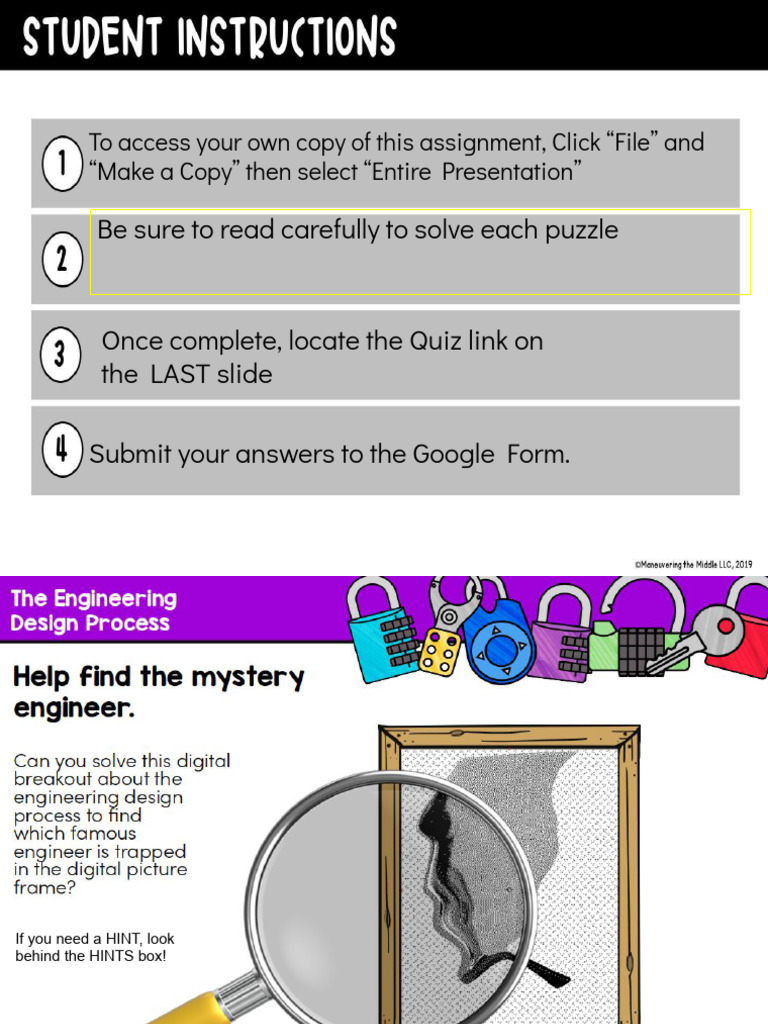 STUDENT INSTRUCTIONS

1 To access your own copy of this assignment, Click “File” and “Make a Copy” then select “Entire Presentation”

2 Be sure to read carefully to solve each puzzle

3 Once complete, locate the Quiz link on the LAST slide

4 Submit your answers to the Google Form.

©Maneuvering the Middle LLC, 2019

The Engineering Design Process

Help find the mystery engineer.

Can you solve this digital breakout about the engineering design process to find which famous engineer is trapped in the digital picture frame?

If you need a HINT, look behind the HINTS box!