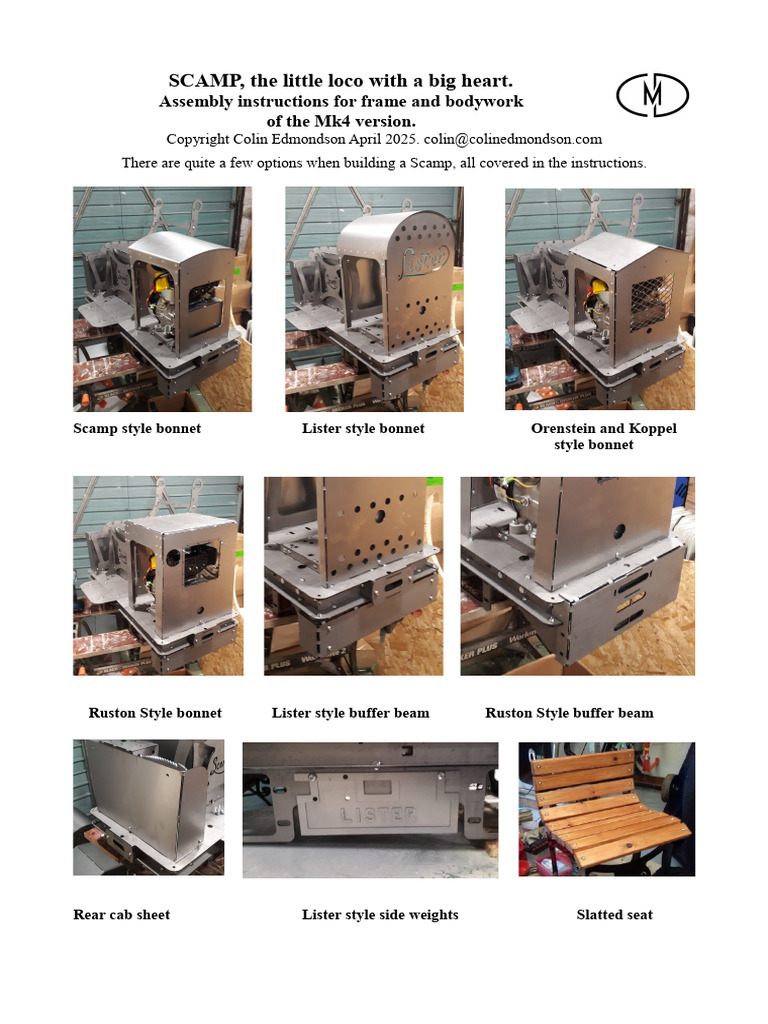 SCAMP, the little loco with a big heart.
Assembly instructions for frame and bodywork of the Mk4 version.
Copyright Colin Edmondson April 2025. colin@colinedmondson.com
There are quite a few options when building a Scamp, all covered in the instructions.

Lister

Scamp style bonnet

Lister style bonnet

Orenstein and Koppel style bonnet

Ruston Style bonnet

Lister style buffer beam

Ruston Style buffer beam

LISTER

Rear cab sheet

Lister style side weights

Slatted seat