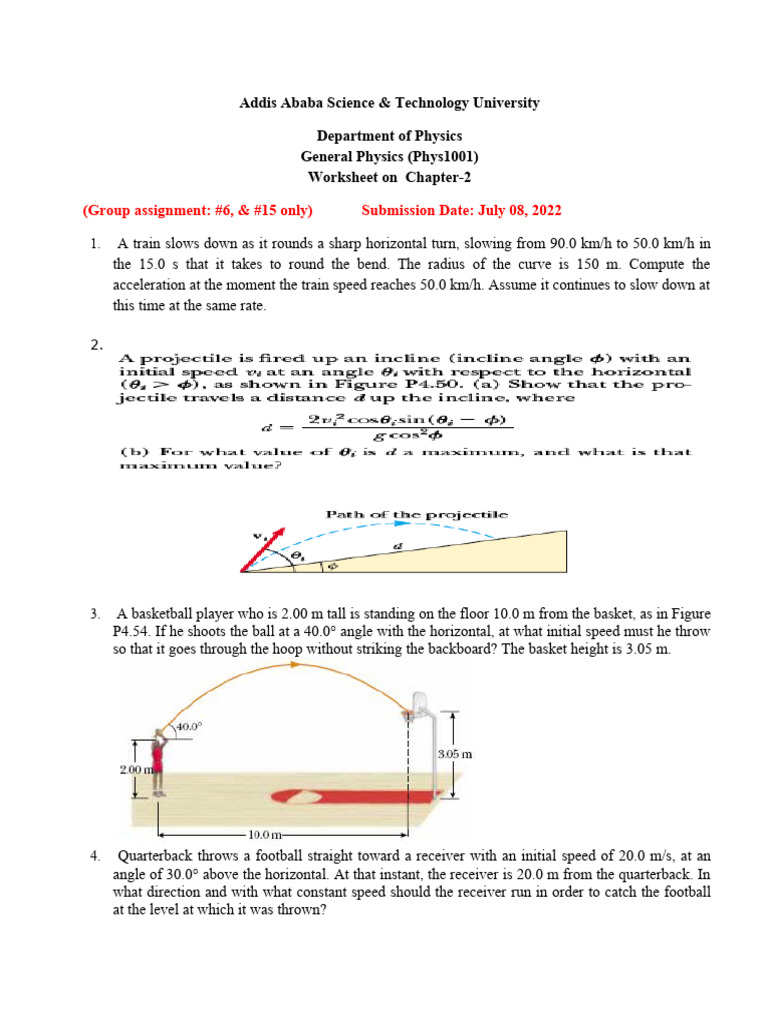 Addis Ababa Science & Technology University

Department of Physics
General Physics (Phys1001)
Worksheet on Chapter-2

(Group assignment: #6, & #15 only) Submission Date: July 08, 2022

1. A train slows down as it rounds a sharp horizontal turn, slowing from 90.0 km/h to 50.0 km/h in the 15.0 s that it takes to round the bend. The radius of the curve is 150 m. Compute the acceleration at the moment the train speed reaches 50.0 km/h. Assume it continues to slow down at this time at the same rate.

2. A projectile is fired up an incline (incline angle $\phi$) with an initial speed $v_i$ at an angle $\theta_i$ with respect to the horizontal ($\theta_i > \phi$), as shown in Figure P4.50. (a) Show that the projectile travels a distance $d$ up the incline, where

$d = \frac{2v_i^2 \cos\theta_i \sin(\theta_i - \phi)}{g \cos^2\phi}$

(b) For what value of $\theta_i$ is $d$ a maximum, and what is that maximum value?

Path of the projectile
$v_i$
$\theta_i$
$d$
$\phi$

3. A basketball player who is 2.00 m tall is standing on the floor 10.0 m from the basket, as in Figure P4.54. If he shoots the ball at a 40.0° angle with the horizontal, at what initial speed must he throw so that it goes through the hoop without striking the backboard? The basket height is 3.05 m.

40.0°
2.00 m
3.05 m
10.0 m

4. Quarterback throws a football straight toward a receiver with an initial speed of 20.0 m/s, at an angle of 30.0° above the horizontal. At that instant, the receiver is 20.0 m from the quarterback. In what direction and with what constant speed should the receiver run in order to catch the football at the level at which it was thrown?