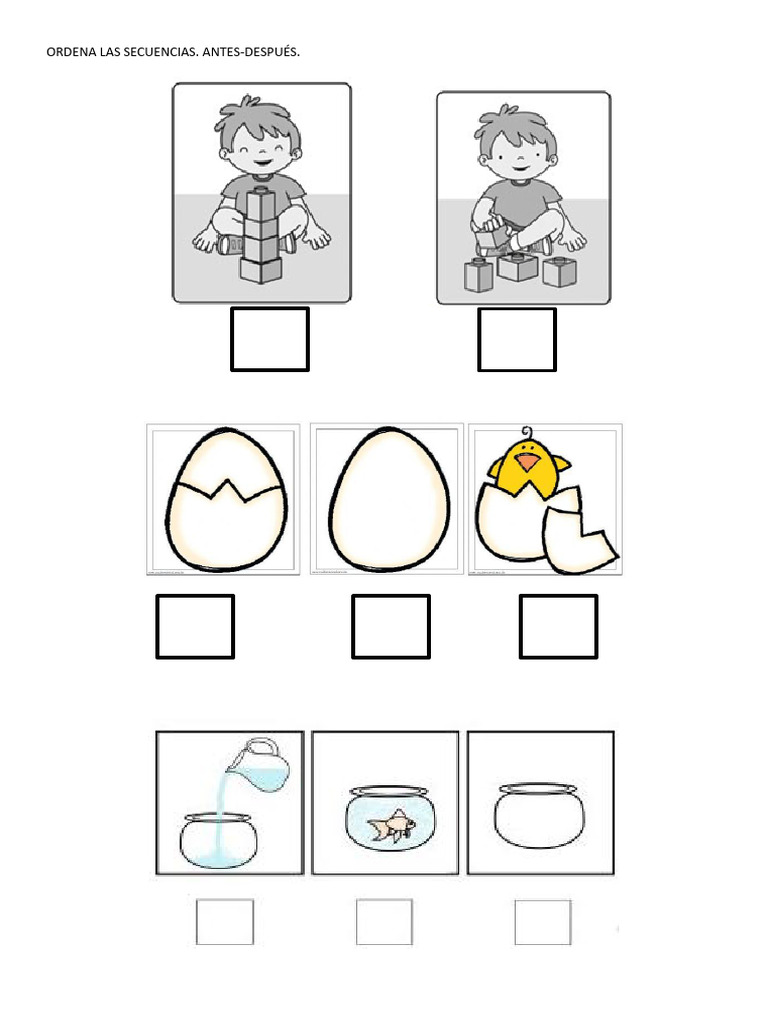 ORDENA LAS SECUENCIAS. ANTES-DESPUÉS.