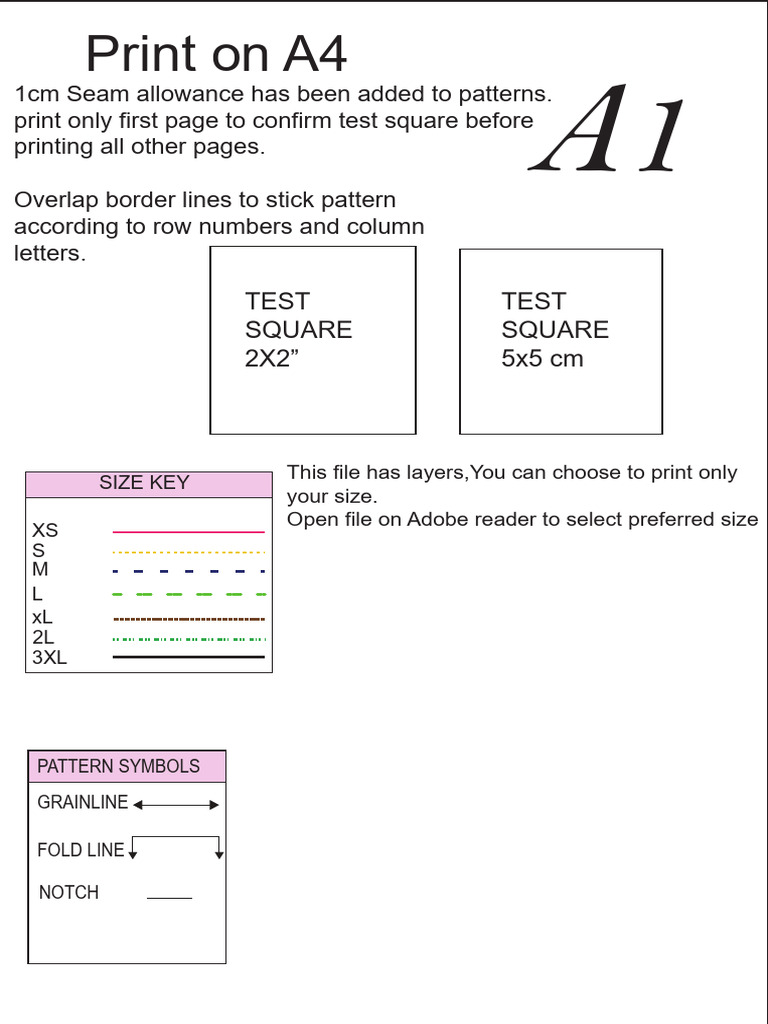 Print on A4

1cm Seam allowance has been added to patterns. print only first page to confirm test square before printing all other pages.

A1

Overlap border lines to stick pattern according to row numbers and column letters.

TEST SQUARE 2X2”

TEST SQUARE 5x5 cm

SIZE KEY

XS
S
M
L
xL
2L
3XL

This file has layers,You can choose to print only your size.
Open file on Adobe reader to select preferred size

PATTERN SYMBOLS

GRAINLINE

FOLD LINE

NOTCH