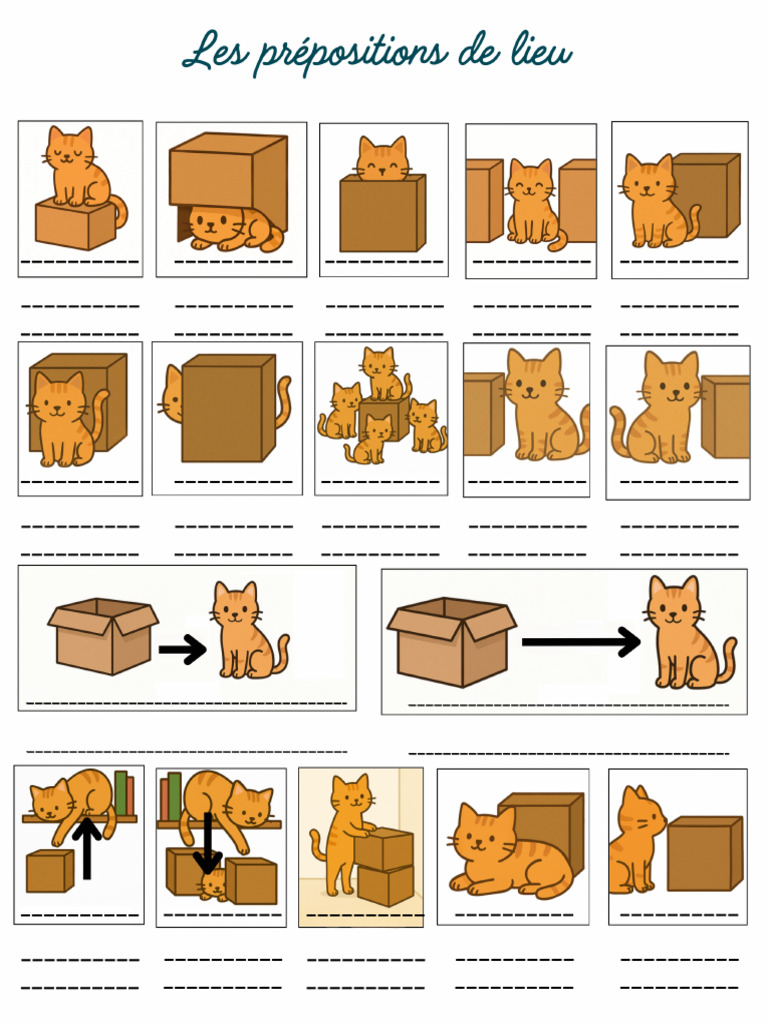 Les prépositions de lieu