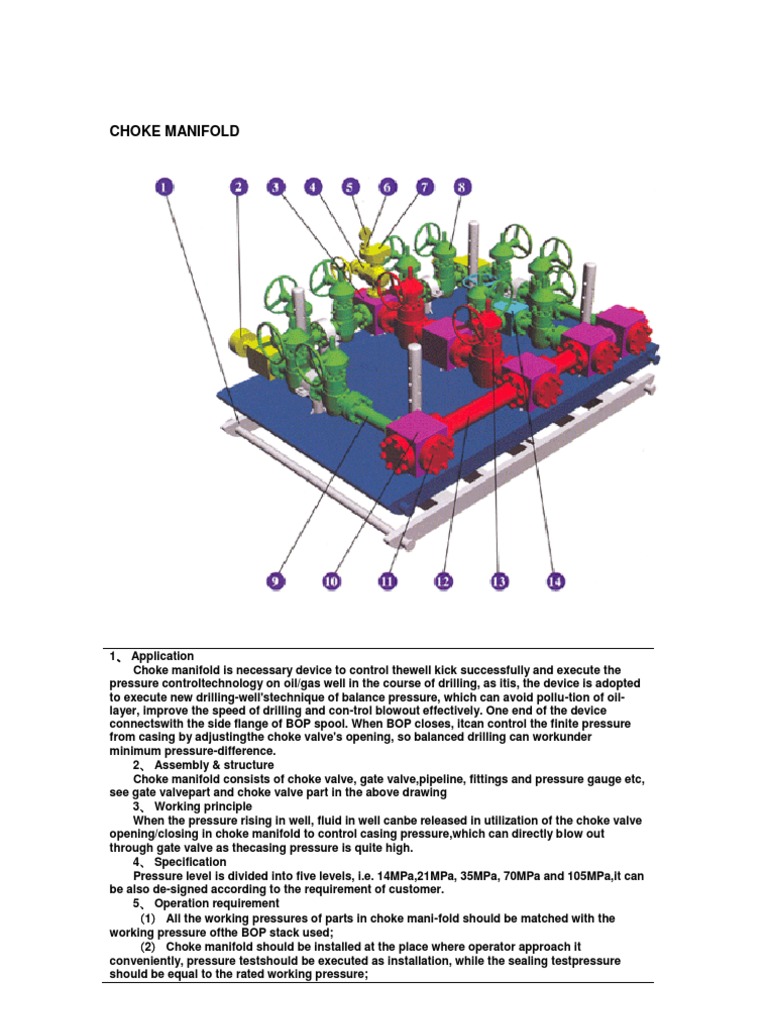 CHOKE MANIFOLD

1 2 3 4 5 6 7 8

9 10 11 12 13 14

1、 Application

Choke manifold is necessary device to control thewell kick successfully and execute the pressure controltechnology on oil/gas well in the course of drilling, as itis, the device is adopted to execute new drilling-well'stechnique of balance pressure, which can avoid pollu-tion of oil-layer, improve the speed of drilling and con-trol blowout effectively. One end of the device connectswith the side flange of BOP spool. When BOP closes, itcan control the finite pressure from casing by adjustingthe choke valve's opening, so balanced drilling can workunder minimum pressure-difference.

2、 Assembly & structure

Choke manifold consists of choke valve, gate valve,pipeline, fittings and pressure gauge etc, see gate valvepart and choke valve part in the above drawing

3、 Working principle

When the pressure rising in well, fluid in well canbe released in utilization of the choke valve opening/closing in choke manifold to control casing pressure,which can directly blow out through gate valve as thecasing pressure is quite high.

4、 Specification

Pressure level is divided into five levels, i.e. 14MPa,21MPa, 35MPa, 70MPa and 105MPa,it can be also de-signed according to the requirement of customer.

5、 Operation requirement

(1) All the working pressures of parts in choke mani-fold should be matched with the working pressure ofthe BOP stack used;

(2) Choke manifold should be installed at the place where operator approach it conveniently, pressure testshould be executed as installation, while the sealing testpressure should be equal to the rated working pressure;