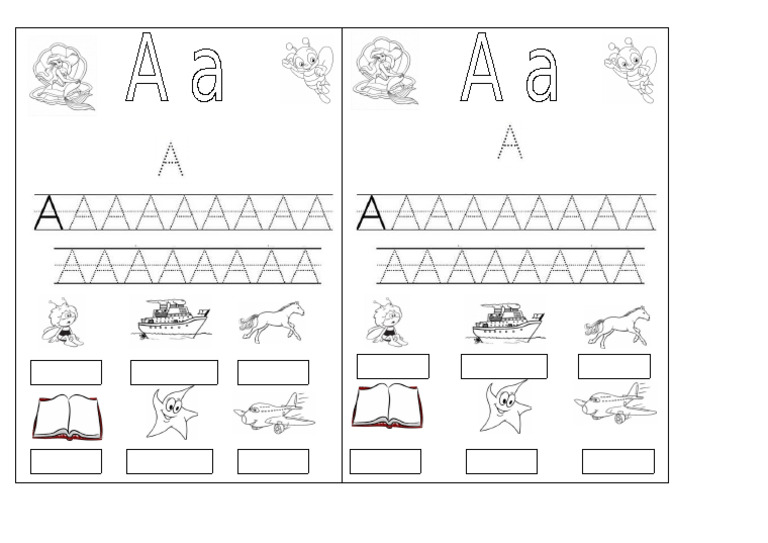 A a

A

A A A A A A A A A

A A A A A A A A

A a

A

A A A A A A A A A

A A A A A A A A