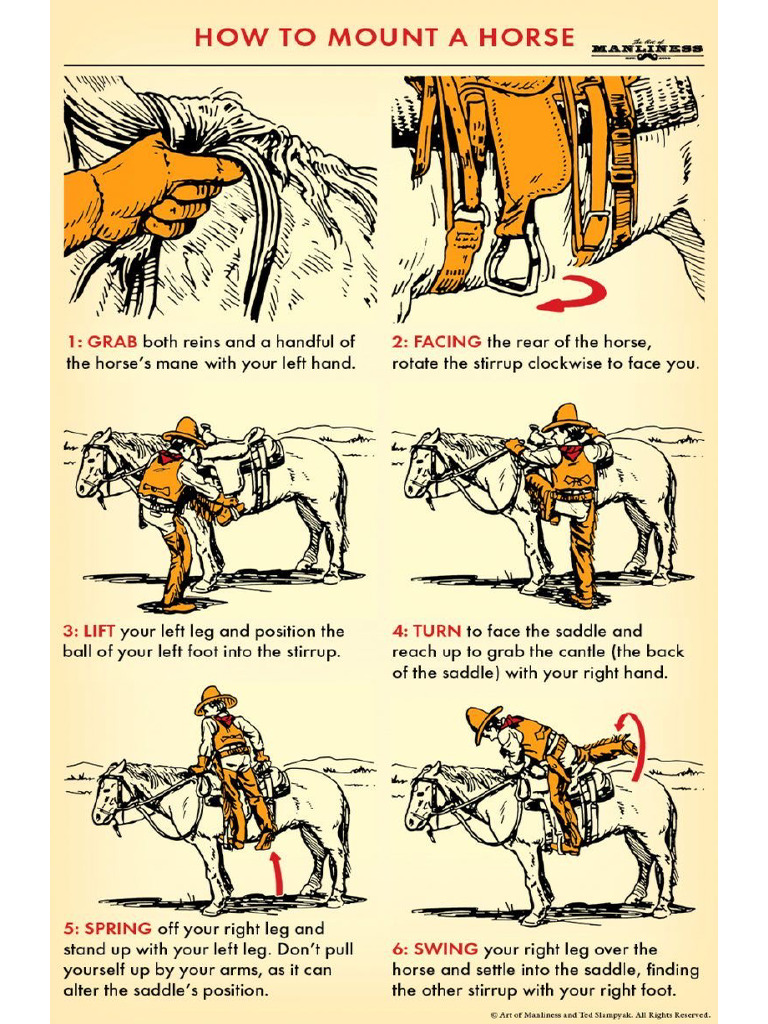 HOW TO MOUNT A HORSE

The Art of MANLINESS

1: GRAB both reins and a handful of the horse's mane with your left hand.

2: FACING the rear of the horse, rotate the stirrup clockwise to face you.

3: LIFT your left leg and position the ball of your left foot into the stirrup.

4: TURN to face the saddle and reach up to grab the cantle (the back of the saddle) with your right hand.

5: SPRING off your right leg and stand up with your left leg. Don't pull yourself up by your arms, as it can alter the saddle's position.

6: SWING your right leg over the horse and settle into the saddle, finding the other stirrup with your right foot.

© Art of Manliness and Ted Slampyak. All Rights Reserved.