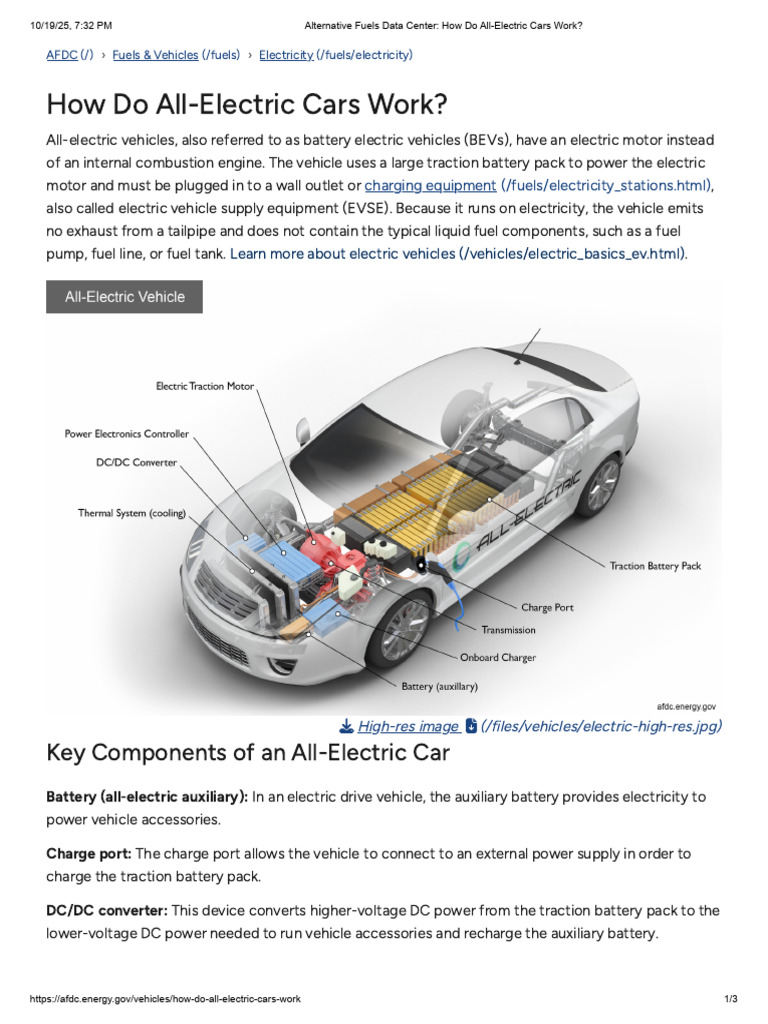 10/19/25, 7:32 PM

Alternative Fuels Data Center: How Do All-Electric Cars Work?

AFDC (/) › Fuels & Vehicles (/fuels) › Electricity (/fuels/electricity)

How Do All-Electric Cars Work?

All-electric vehicles, also referred to as battery electric vehicles (BEVs), have an electric motor instead of an internal combustion engine. The vehicle uses a large traction battery pack to power the electric motor and must be plugged in to a wall outlet or charging equipment (/fuels/electricity_stations.html), also called electric vehicle supply equipment (EVSE). Because it runs on electricity, the vehicle emits no exhaust from a tailpipe and does not contain the typical liquid fuel components, such as a fuel pump, fuel line, or fuel tank. Learn more about electric vehicles (/vehicles/electric_basics_ev.html).

All-Electric Vehicle

Electric Traction Motor

Power Electronics Controller

DC/DC Converter

Thermal System (cooling)

ALL-ELECTRIC

Traction Battery Pack

Charge Port

Transmission

Onboard Charger

Battery (auxillary)

afdc.energy.gov

High-res image (/files/vehicles/electric-high-res.jpg)

Key Components of an All-Electric Car

Battery (all-electric auxiliary): In an electric drive vehicle, the auxiliary battery provides electricity to power vehicle accessories.

Charge port: The charge port allows the vehicle to connect to an external power supply in order to charge the traction battery pack.

DC/DC converter: This device converts higher-voltage DC power from the traction battery pack to the lower-voltage DC power needed to run vehicle accessories and recharge the auxiliary battery.

https://afdc.energy.gov/vehicles/how-do-all-electric-cars-work

1/3