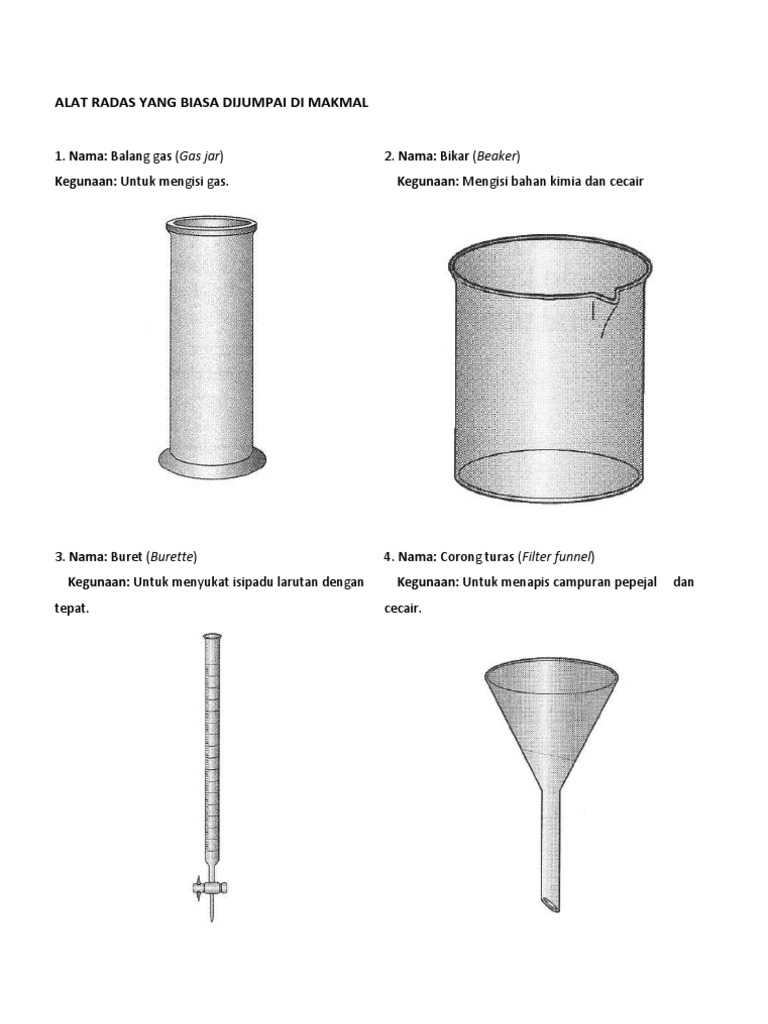 ALAT RADAS YANG BIASA DIJUMPAI DI MAKMAL

1. Nama: Balang gas (Gas jar)
Kegunaan: Untuk mengisi gas.

2. Nama: Bikar (Beaker)
Kegunaan: Mengisi bahan kimia dan cecair

3. Nama: Buret (Burette)
Kegunaan: Untuk menyukat isipadu larutan dengan tepat.

4. Nama: Corong turas (Filter funnel)
Kegunaan: Untuk menapis campuran pepejal dan cecair.