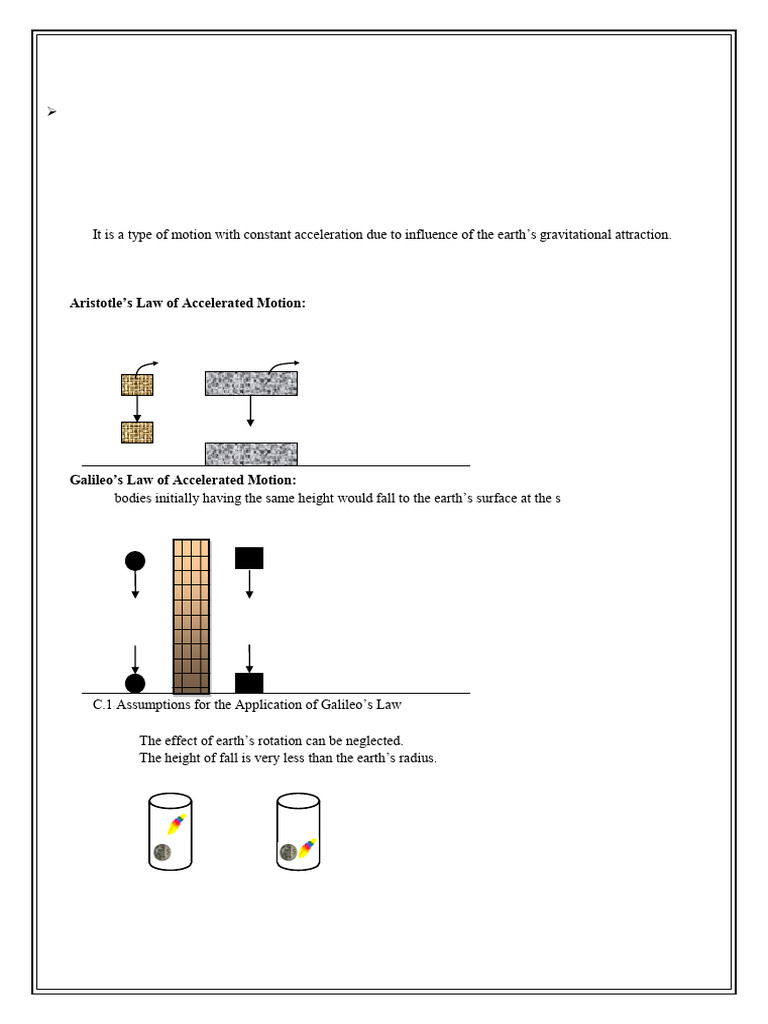 ➢

It is a type of motion with constant acceleration due to influence of the earth's gravitational attraction.

**Aristotle's Law of Accelerated Motion:**

**Galileo's Law of Accelerated Motion:**

bodies initially having the same height would fall to the earth's surface at the s

C.1 Assumptions for the Application of Galileo's Law

The effect of earth's rotation can be neglected.
The height of fall is very less than the earth's radius.